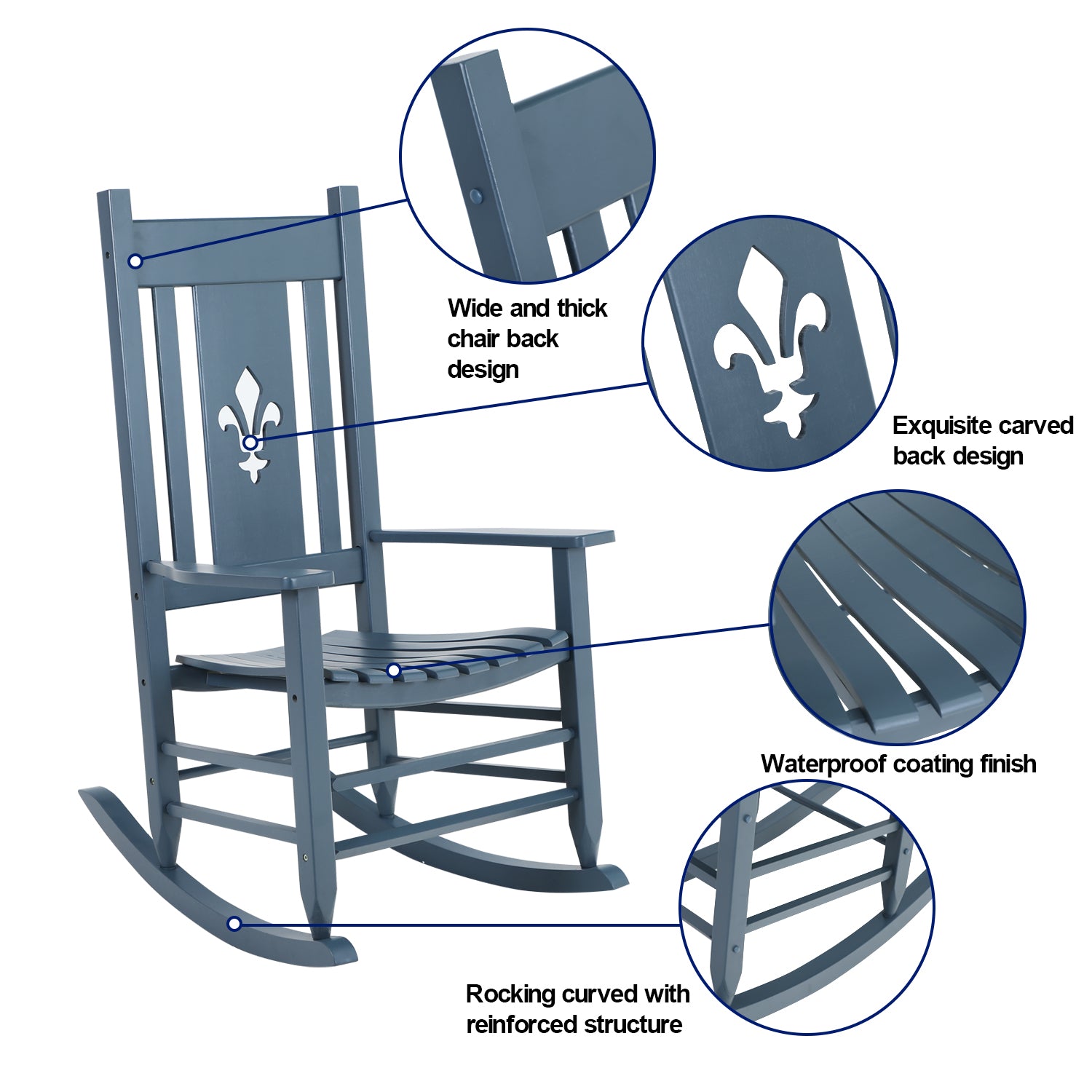 Wide and thick chair back design

Exquisite carved back design

Waterproof coating finish

Rocking curved with reinforced structure