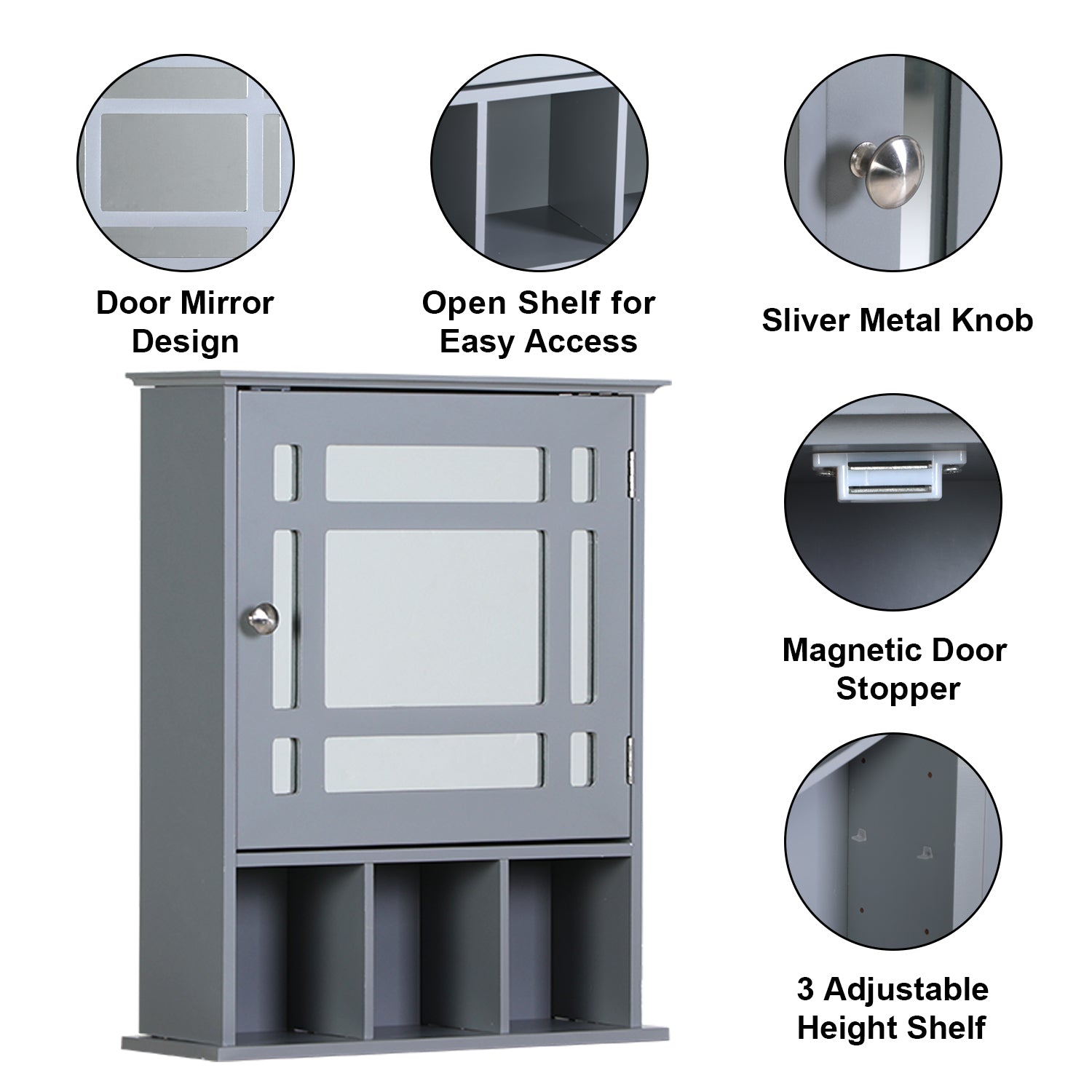 Door Mirror Design

Open Shelf for Easy Access

Sliver Metal Knob

Magnetic Door Stopper

3 Adjustable Height Shelf