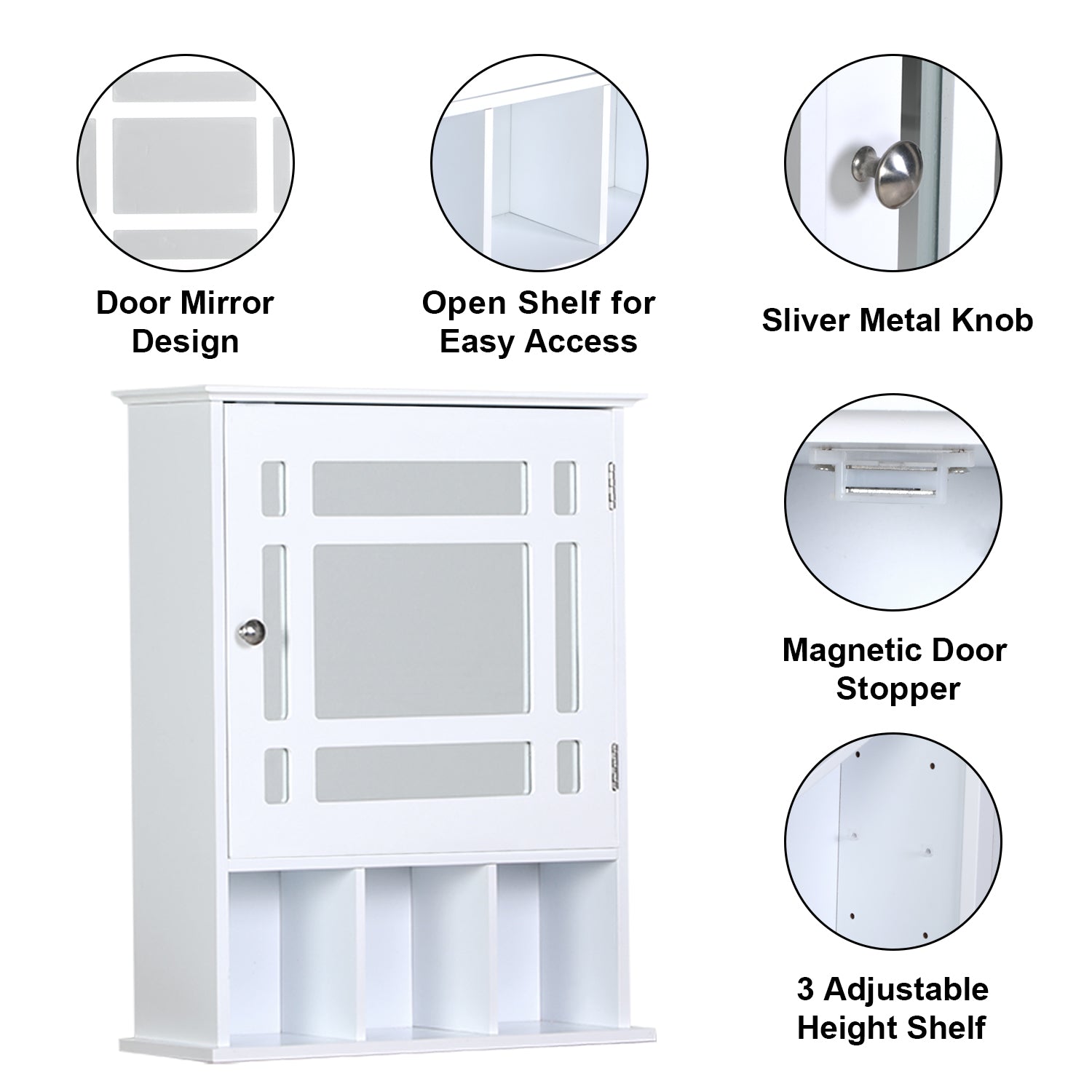 Door Mirror Design

Open Shelf for Easy Access

Sliver Metal Knob

Magnetic Door Stopper

3 Adjustable Height Shelf