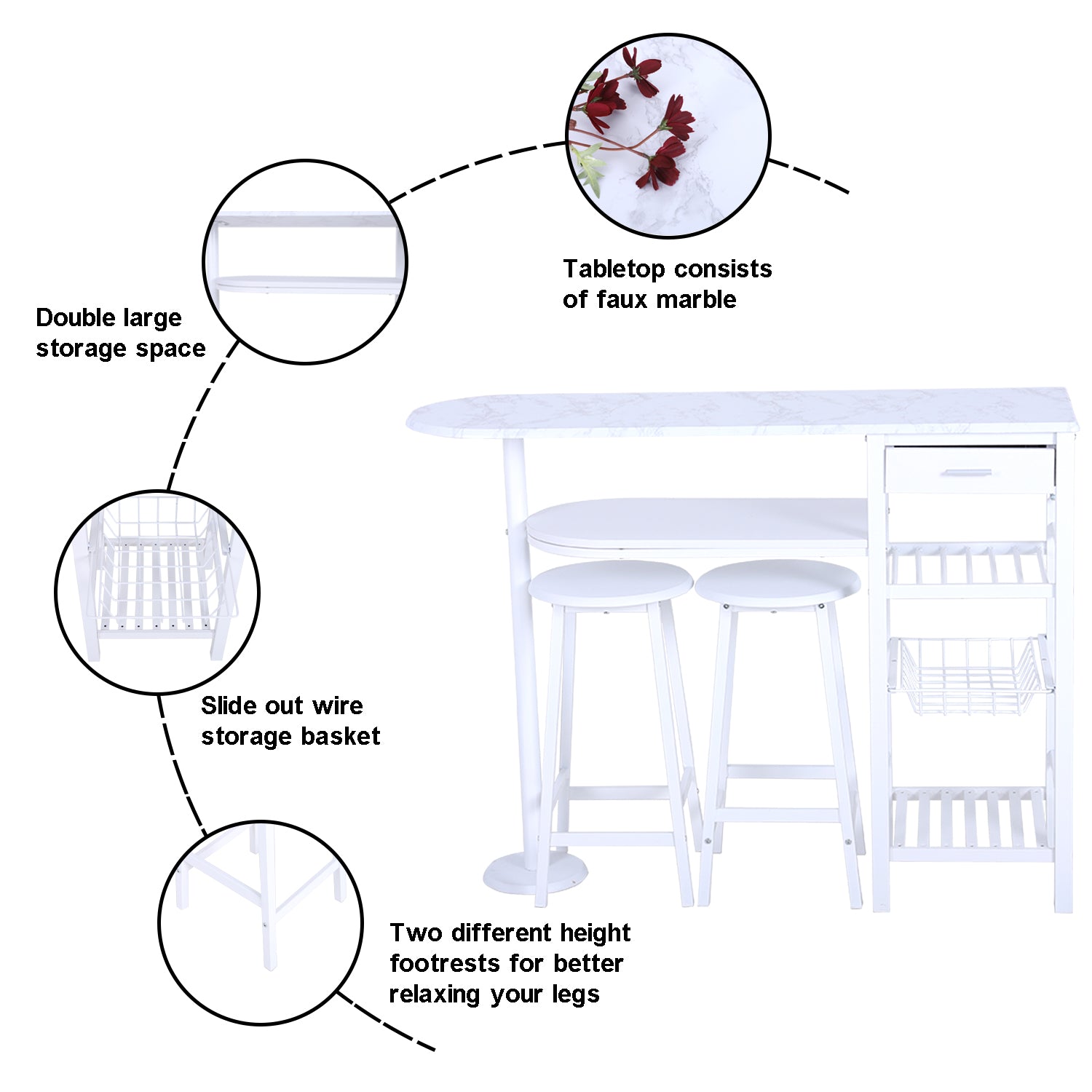 Tabletop consists of faux marble

Double large storage space

Slide out wire storage basket

Two different height footrests for better relaxing your legs