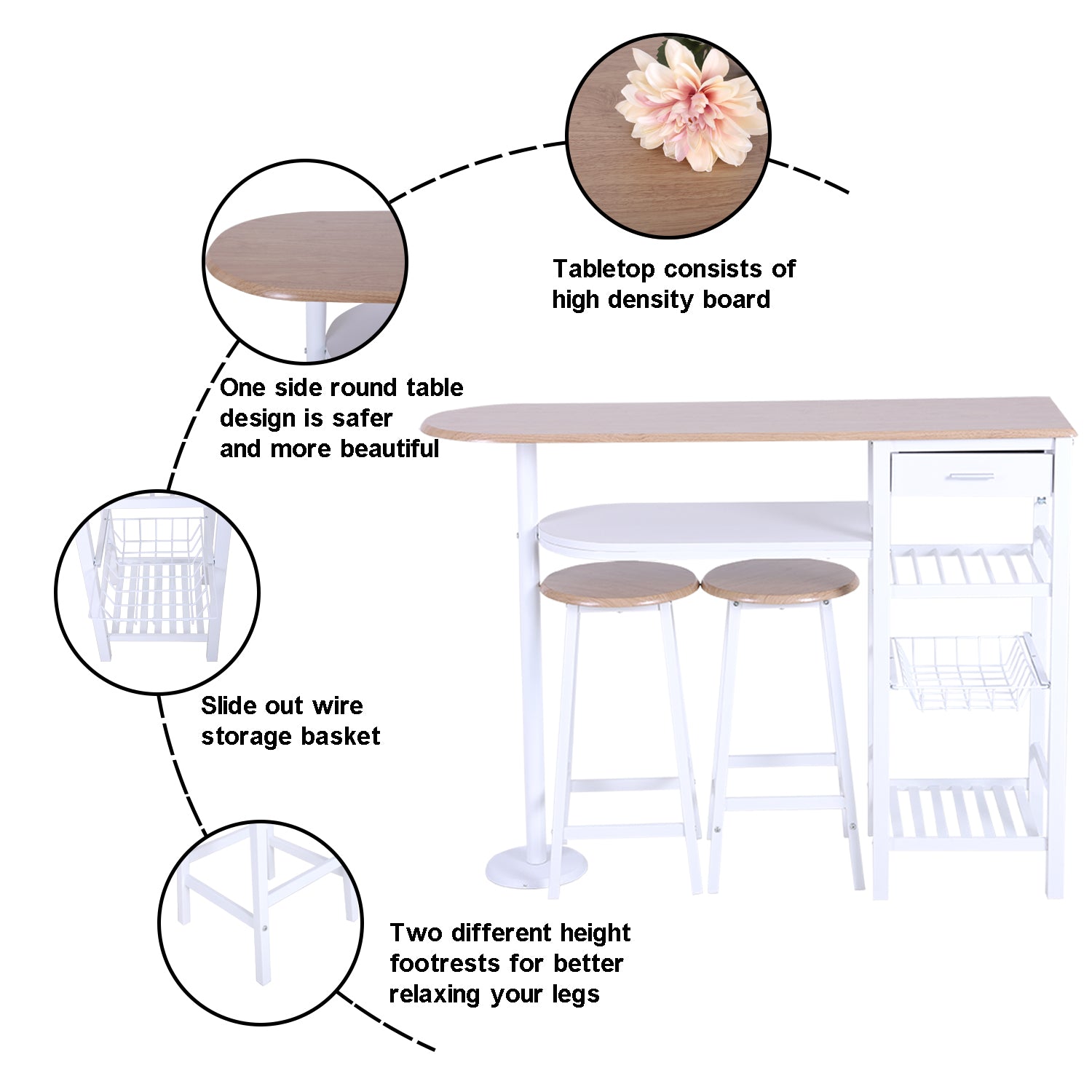 Tabletop consists of high density board

One side round table design is safer and more beautiful

Slide out wire storage basket

Two different height footrests for better relaxing your legs