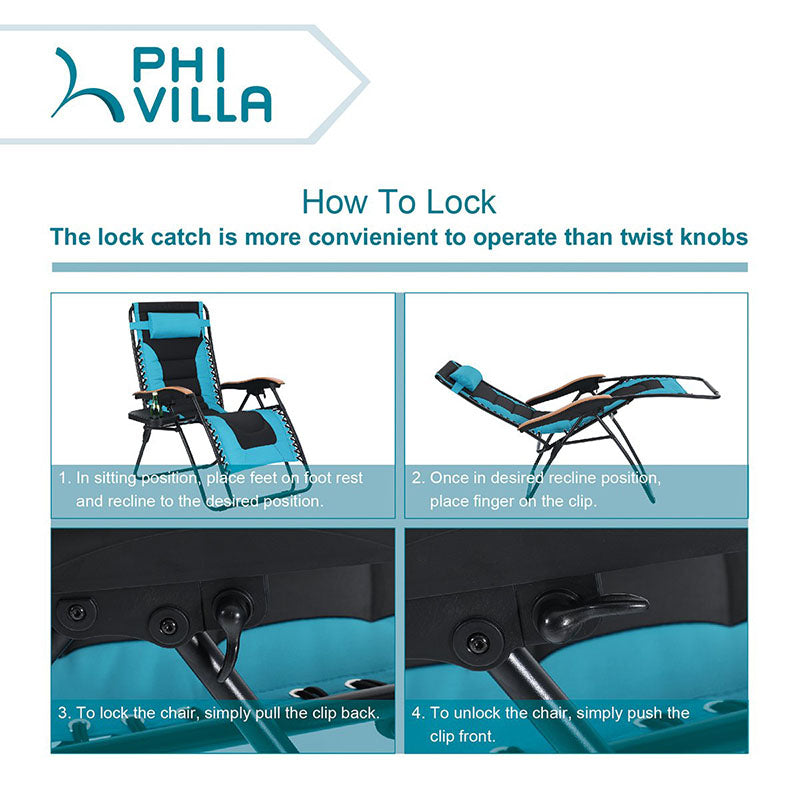 PHI VILLA

How To Lock

The lock catch is more convienient to operate than twist knobs

1. In sitting position, place feet on foot rest and recline to the desired position.

2. Once in desired recline position, place finger on the clip.

3. To lock the chair, simply pull the clip back.

4. To unlock the chair, simply push the clip front.