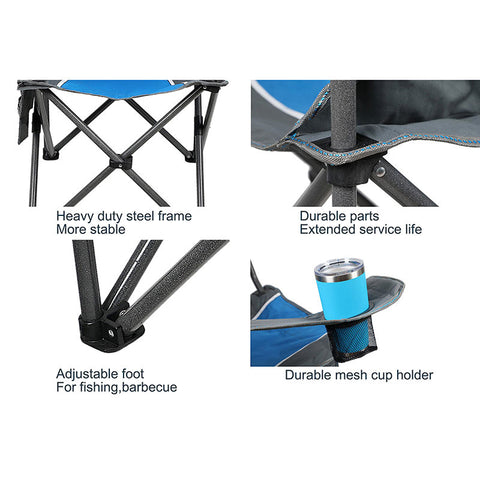 Heavy duty steel frame
More stable

Durable parts
Extended service life

Adjustable foot
For fishing,barbecue

Durable mesh cup holder