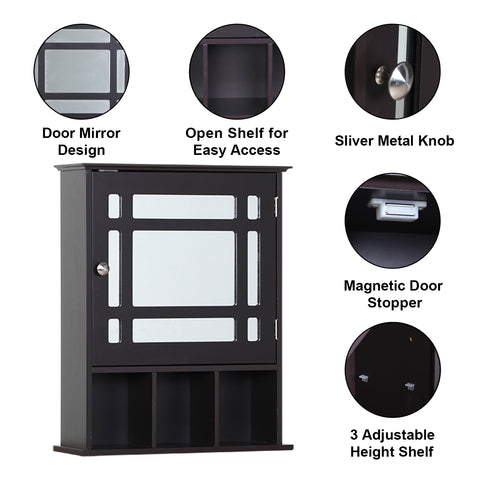 Door Mirror Design

Open Shelf for Easy Access

Sliver Metal Knob

Magnetic Door Stopper

3 Adjustable Height Shelf