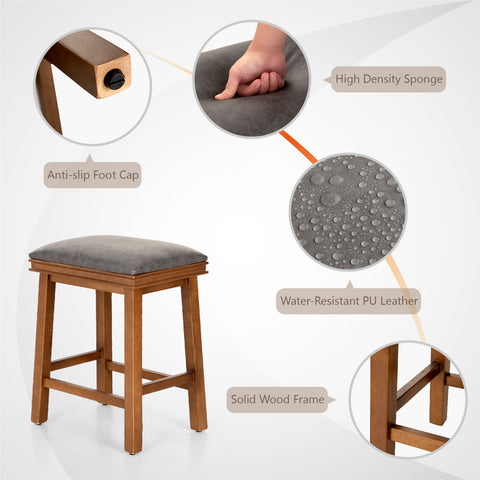 High Density Sponge

Anti-slip Foot Cap

Water-Resistant PU Leather

Solid Wood Frame