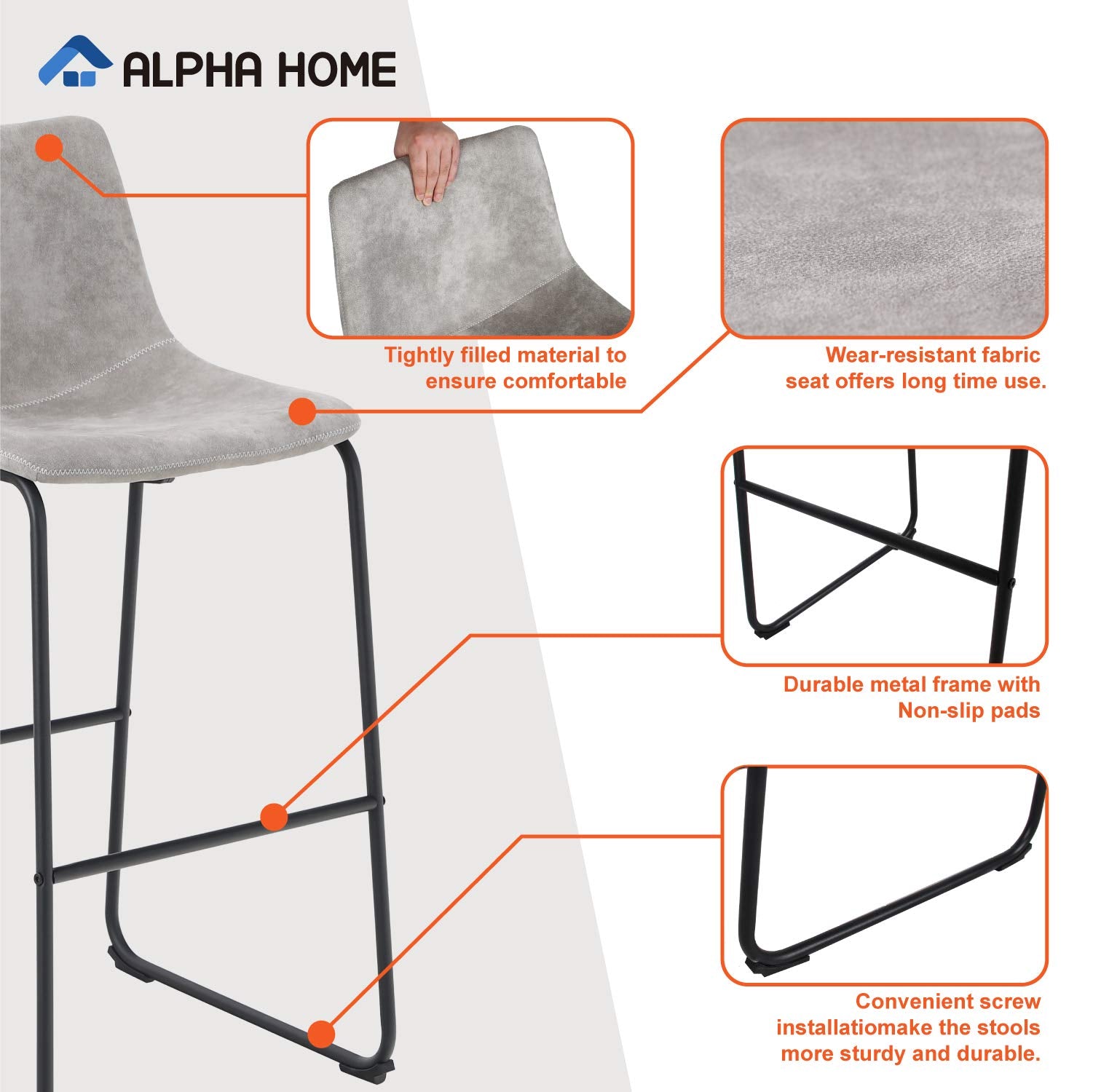 ALPHA HOME

Tightly filled material to ensure comfortable

Wear-resistant fabric seat offers long time use.

Durable metal frame with Non-slip pads

Convenient screw installatiomake the stools more sturdy and durable.