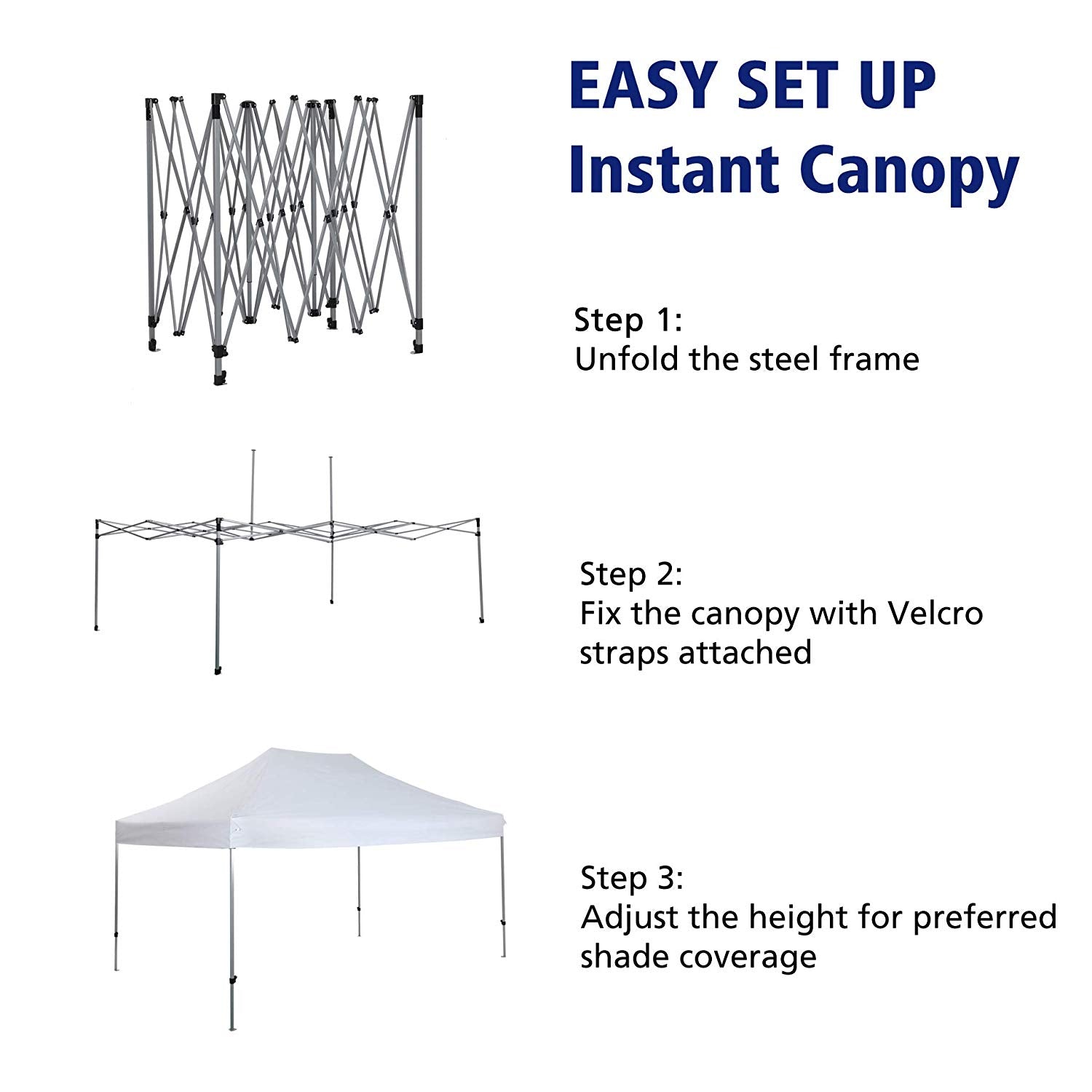 EASY SET UP
Instant Canopy

Step 1:
Unfold the steel frame

Step 2:
Fix the canopy with Velcro straps attached

Step 3:
Adjust the height for preferred shade coverage