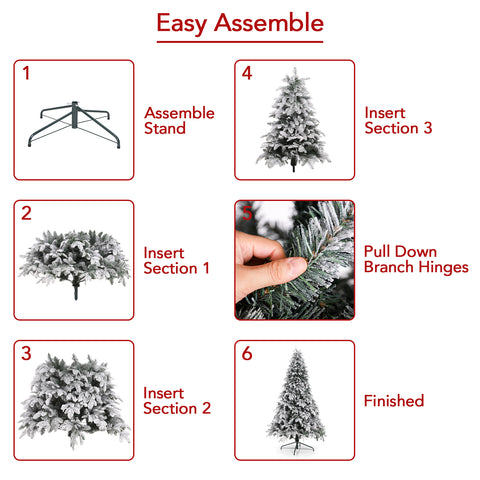 Easy Assemble

1
Assemble Stand

2
Insert Section 1

3
Insert Section 2

4
Insert Section 3

5
Pull Down Branch Hinges

6
Finished