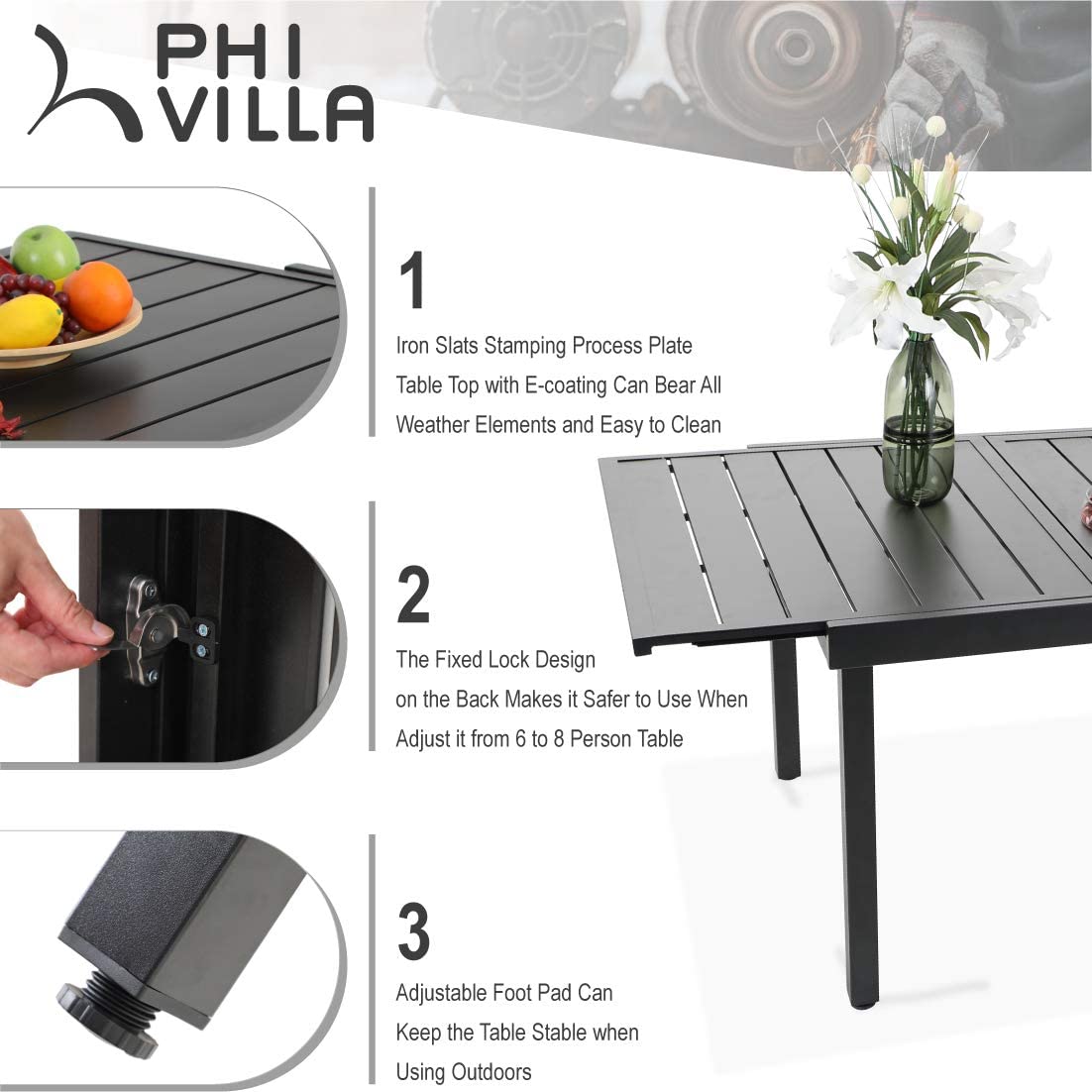 PHI VILLA

1

Iron Slats Stamping Process Plate Table Top with E-coating Can Bear All Weather Elements and Easy to Clean

2

The Fixed Lock Design on the Back Makes it Safer to Use When Adjust it from 6 to 8 Person Table

3

Adjustable Foot Pad Can Keep the Table Stable when Using Outdoors