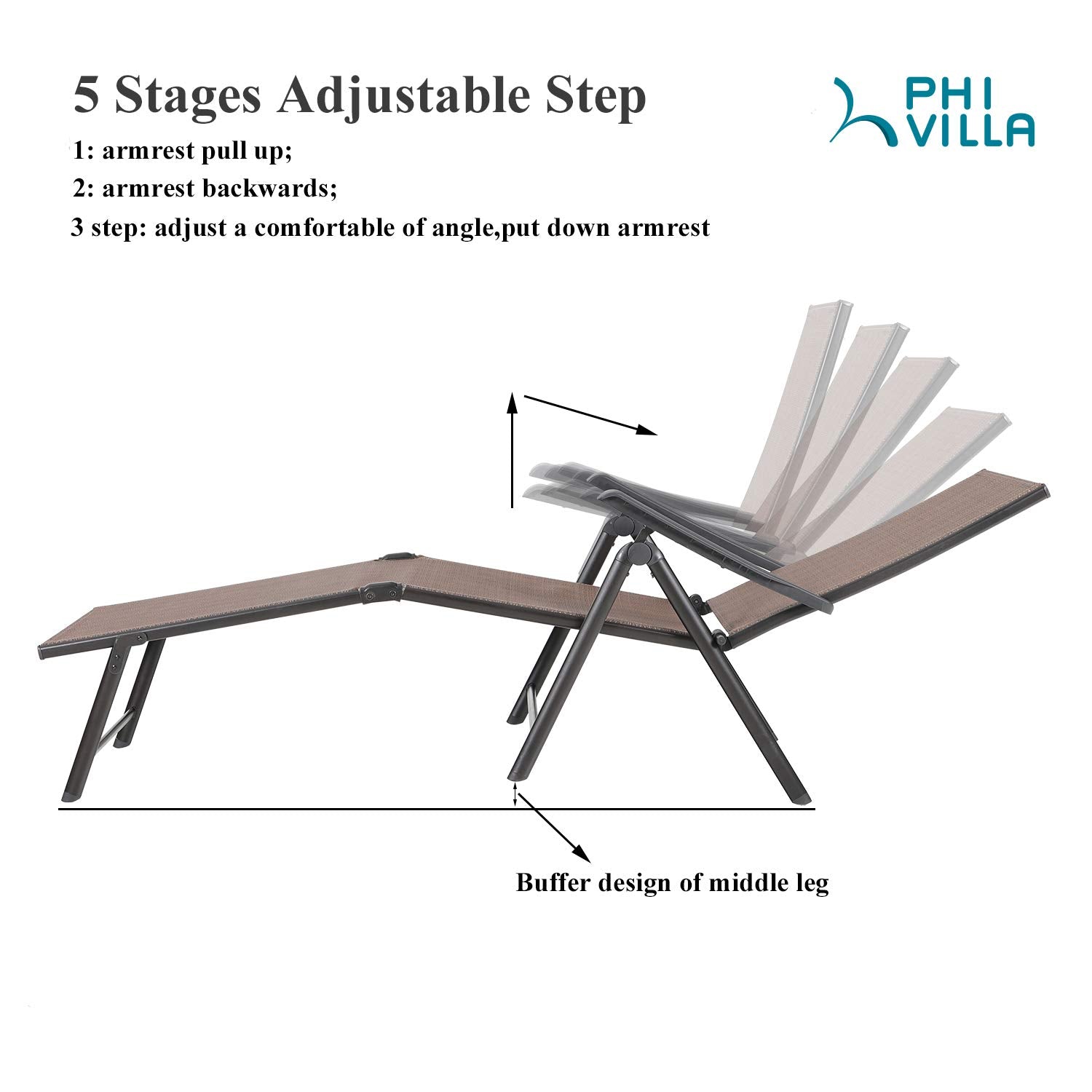 5 Stages Adjustable Step

PHI VILLA

1: armrest pull up;

2: armrest backwards;

3 step: adjust a comfortable of angle,put down armrest

Buffer design of middle leg