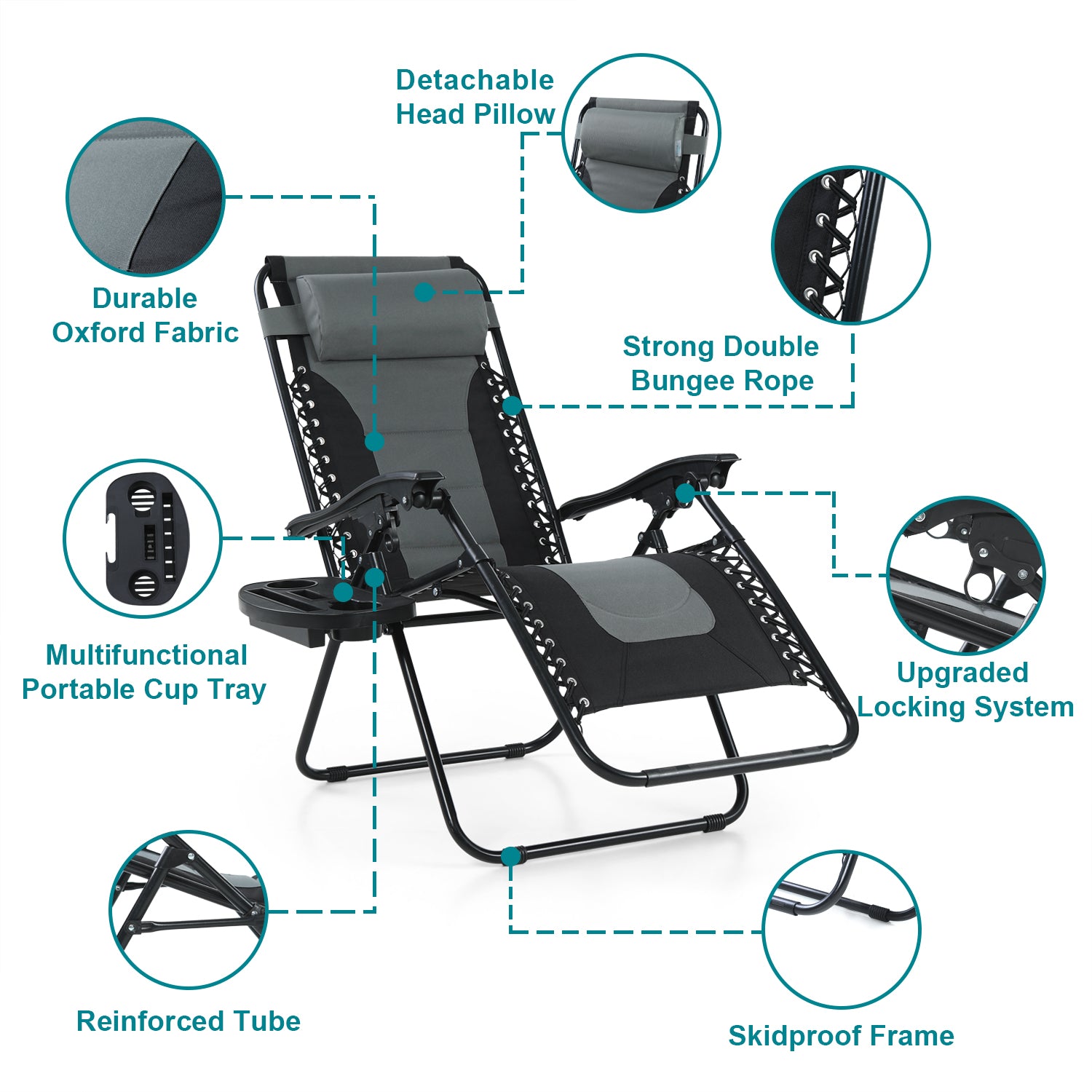 Detachable Head Pillow

Durable Oxford Fabric

Strong Double Bungee Rope

Multifunctional Portable Cup Tray

Upgraded Locking System

Reinforced Tube

Skidproof Frame