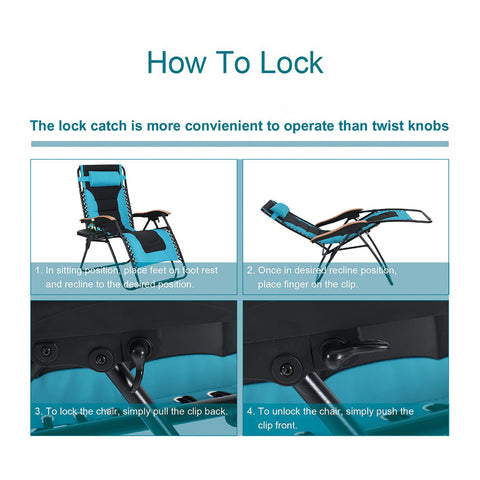 How To Lock

The lock catch is more convienient to operate than twist knobs

1. In sitting position, place feet on foot rest and recline to the desired position.

2. Once in desired recline position, place finger on the clip.

3. To lock the chair, simply pull the clip back.

4. To unlock the chair, simply push the clip front.