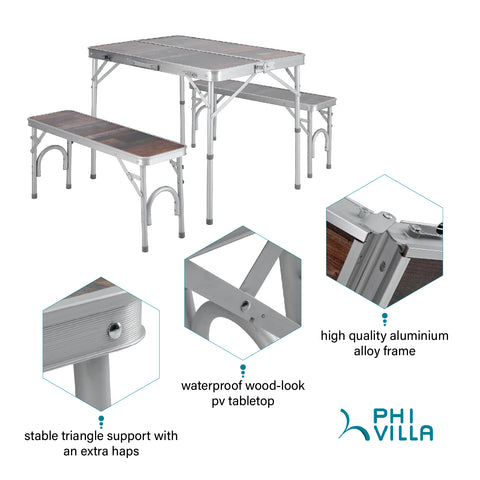 high quality aluminium alloy frame

waterproof wood-look pv tabletop

stable triangle support with an extra haps

PHI VILLA