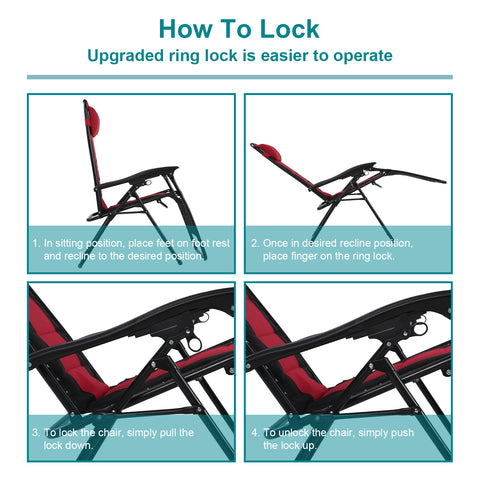 How To Lock
Upgraded ring lock is easier to operate

1. In sitting position, place feet on foot rest and recline to the desired position.

2. Once in desired recline position, place finger on the ring lock.

3. To lock the chair, simply pull the lock down.

4. To unlock the chair, simply push the lock up.