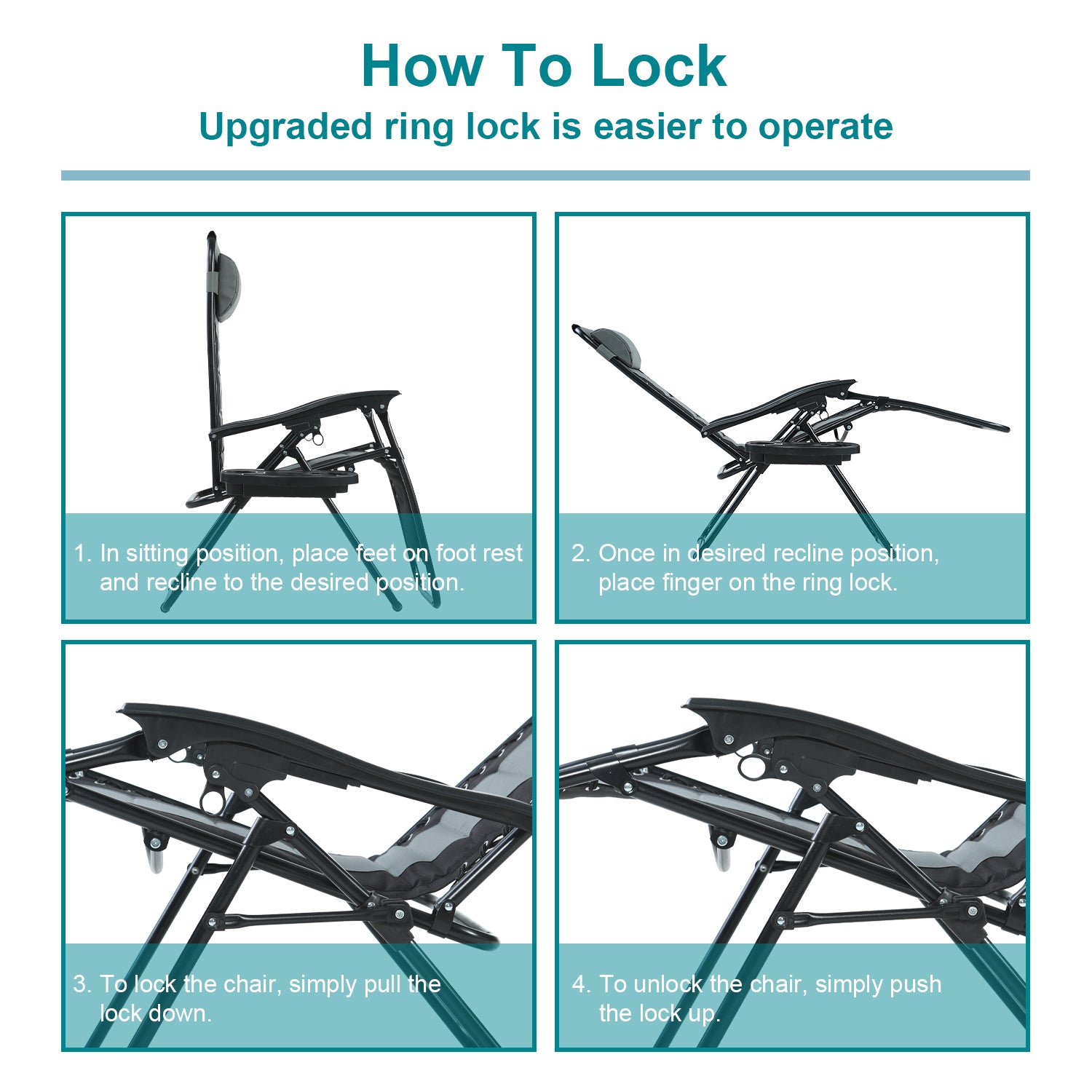 How To Lock

Upgraded ring lock is easier to operate

1. In sitting position, place feet on foot rest and recline to the desired position.

2. Once in desired recline position, place finger on the ring lock.

3. To lock the chair, simply pull the lock down.

4. To unlock the chair, simply push the lock up.