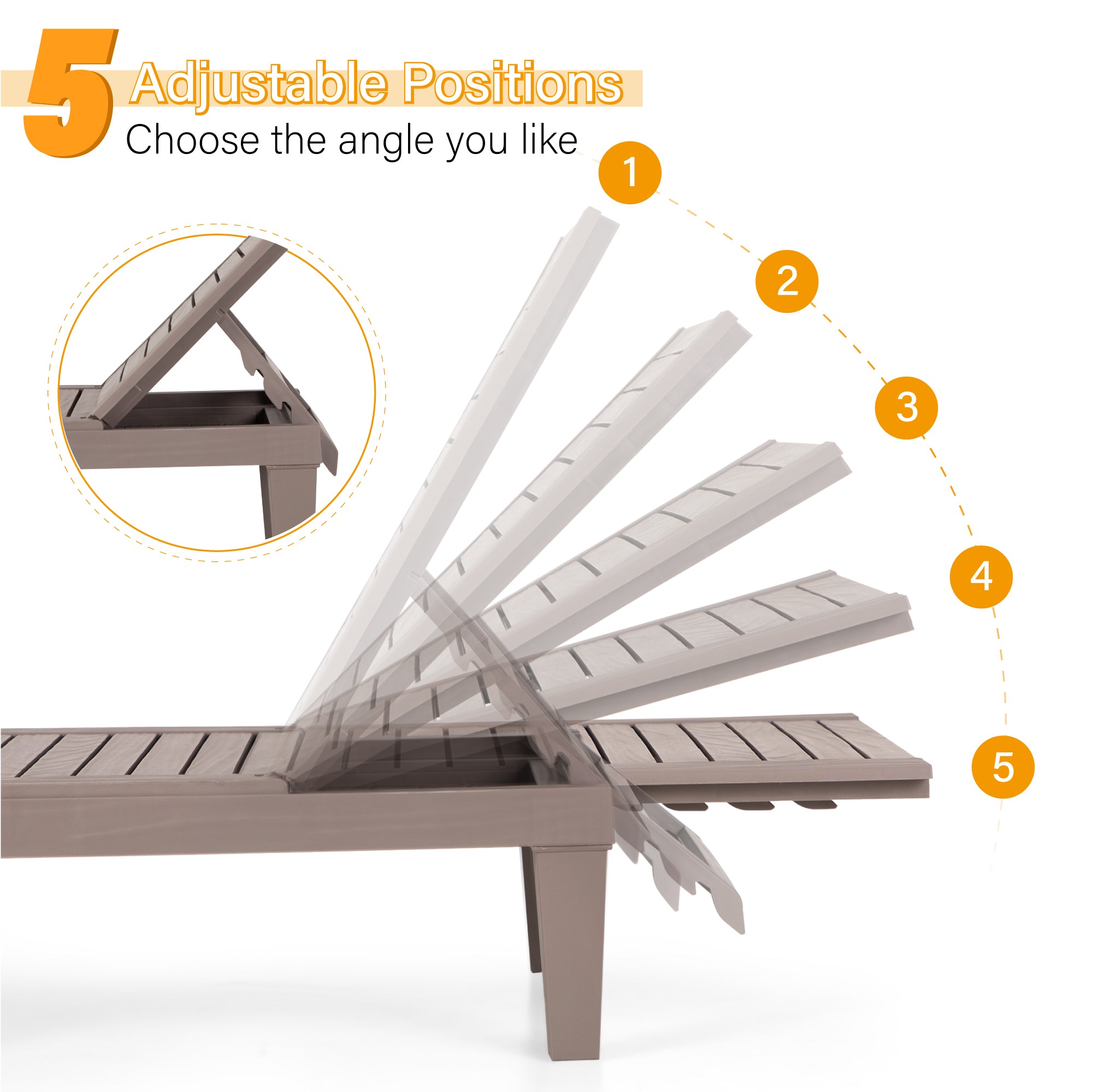 5 Adjustable Positions
Choose the angle you like

1
2
3
4
5