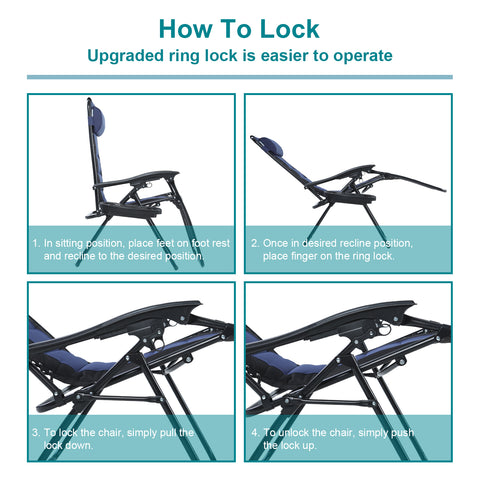 How To Lock

Upgraded ring lock is easier to operate

1. In sitting position, place feet on foot rest and recline to the desired position.

2. Once in desired recline position, place finger on the ring lock.

3. To lock the chair, simply pull the lock down.

4. To unlock the chair, simply push the lock up.