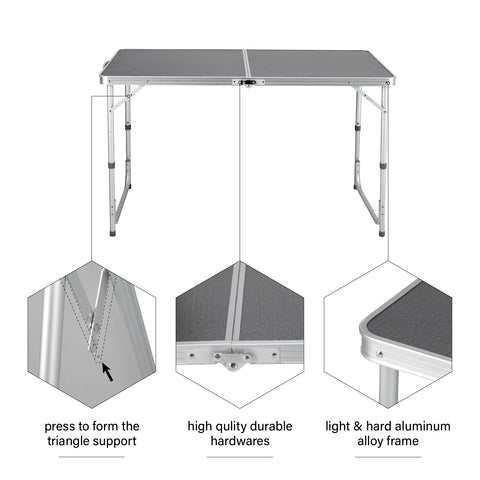 press to form the triangle support

high qulity durable hardwares

light & hard aluminum alloy frame