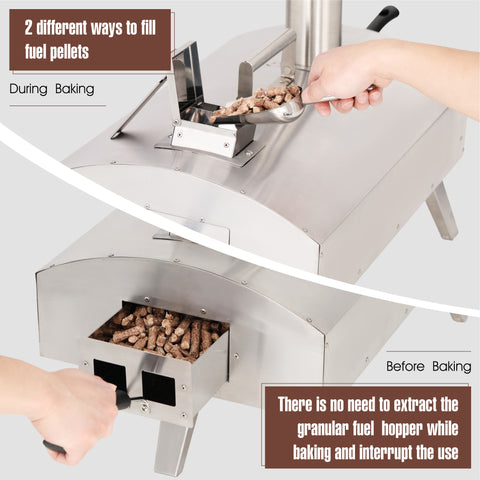 2 different ways to fill fuel pellets

During Baking

Before Baking

There is no need to extract the granular fuel hopper while baking and interrupt the use