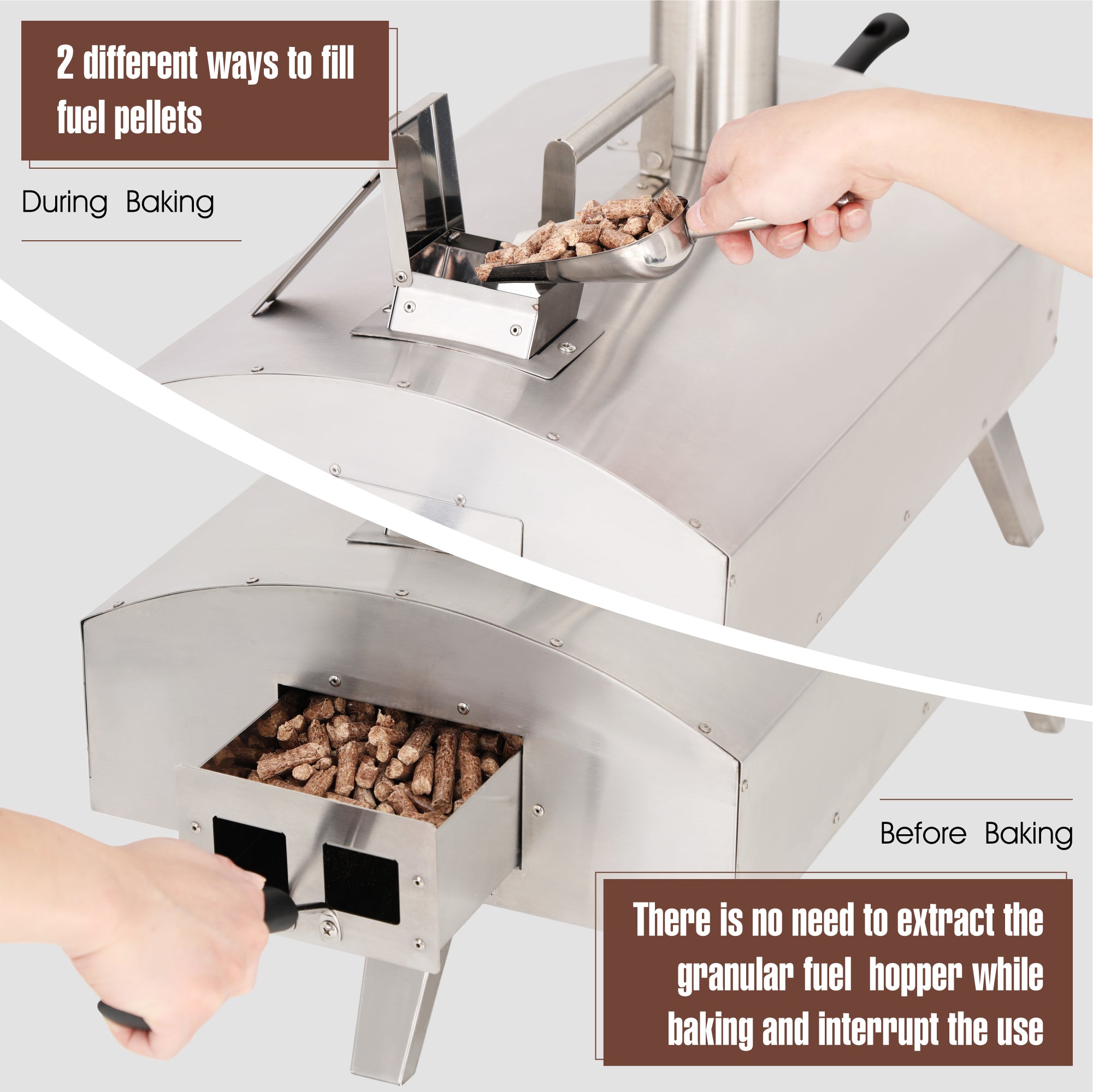 2 different ways to fill fuel pellets

During Baking

Before Baking

There is no need to extract the granular fuel hopper while baking and interrupt the use