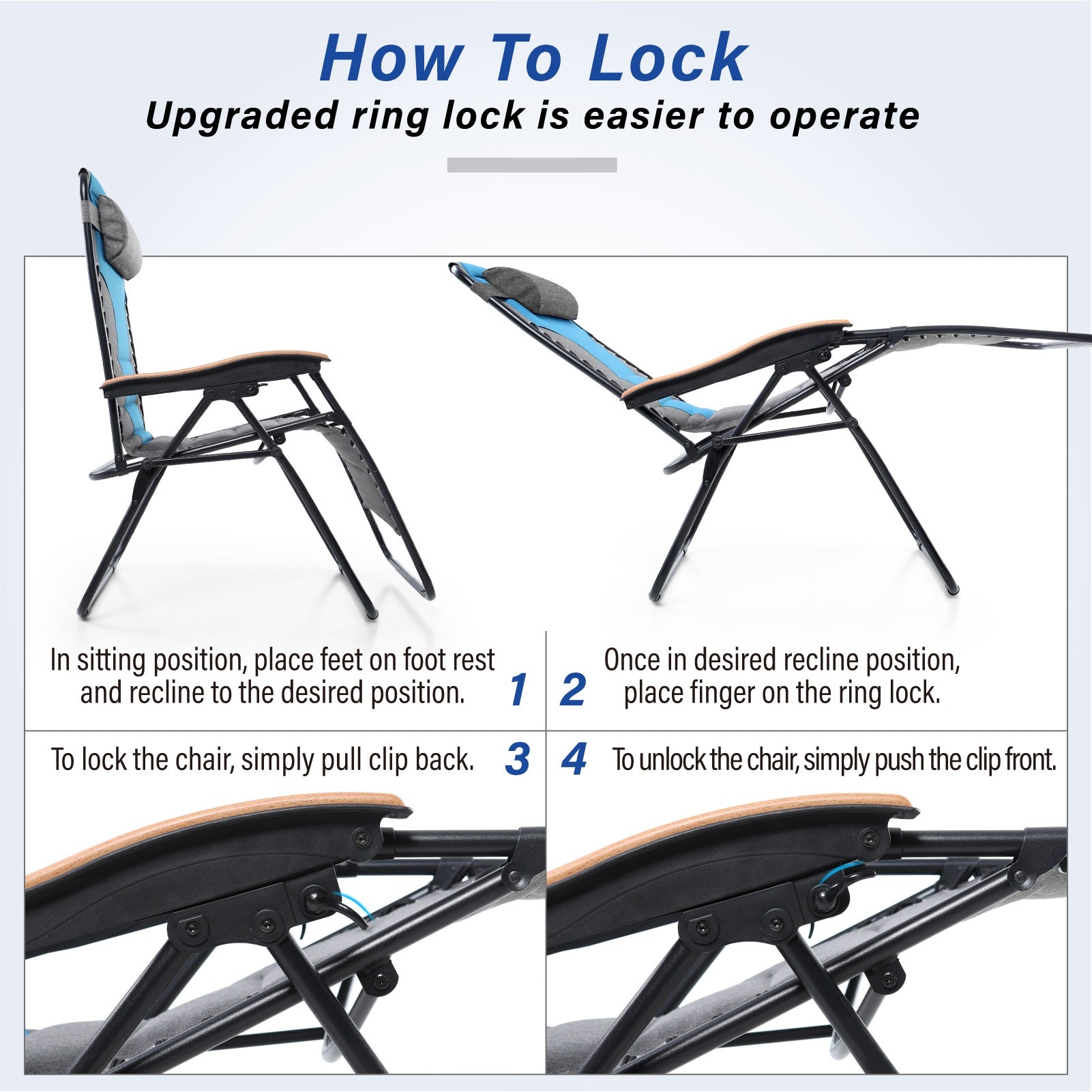 How To Lock
Upgraded ring lock is easier to operate

In sitting position, place feet on foot rest and recline to the desired position. 1

2 Once in desired recline position, place finger on the ring lock.

To lock the chair, simply pull clip back. 3

4 To unlock the chair, simply push the clip front.