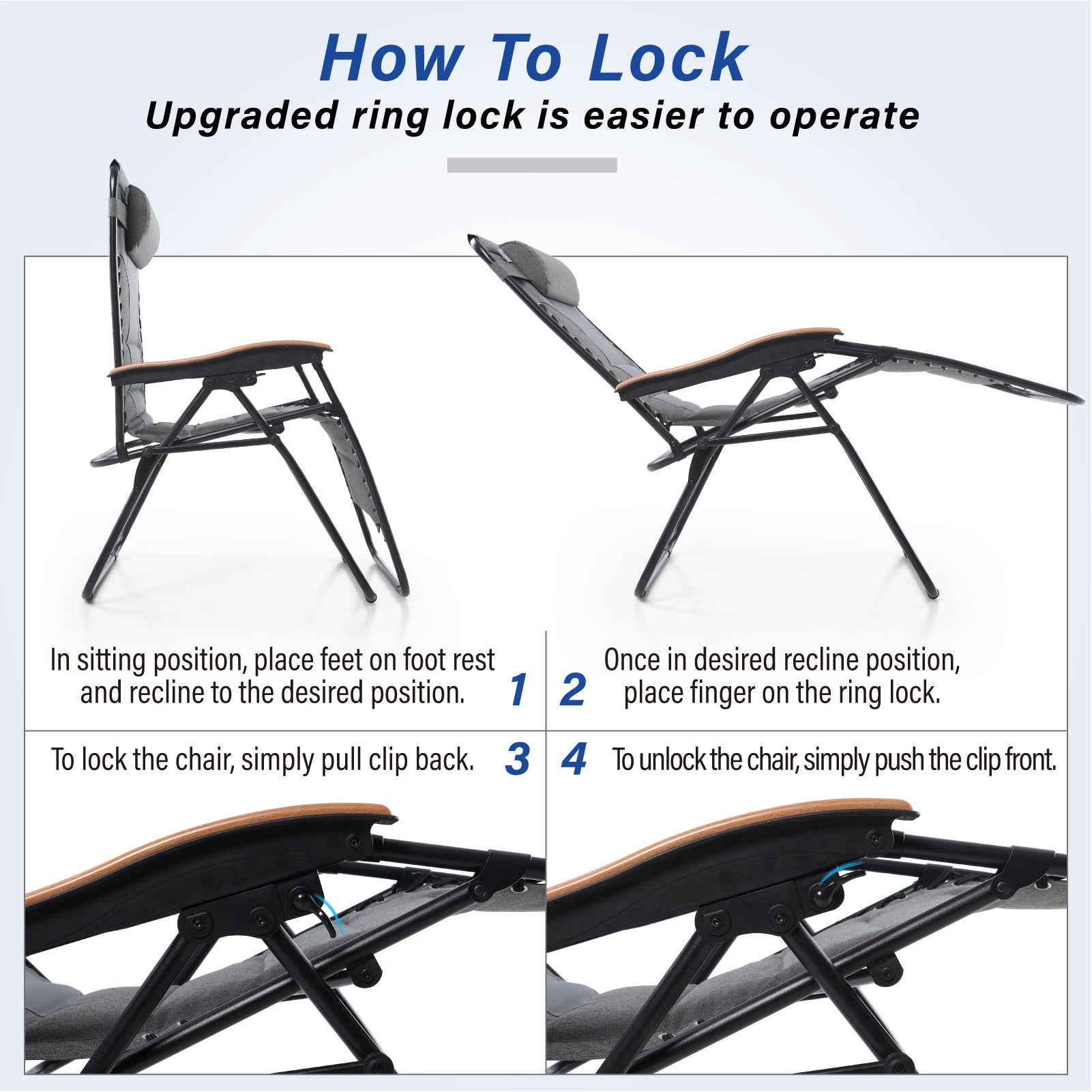 How To Lock

Upgraded ring lock is easier to operate

In sitting position, place feet on foot rest and recline to the desired position. 1

2 Once in desired recline position, place finger on the ring lock.

To lock the chair, simply pull clip back. 3

4 To unlock the chair, simply push the clip front.