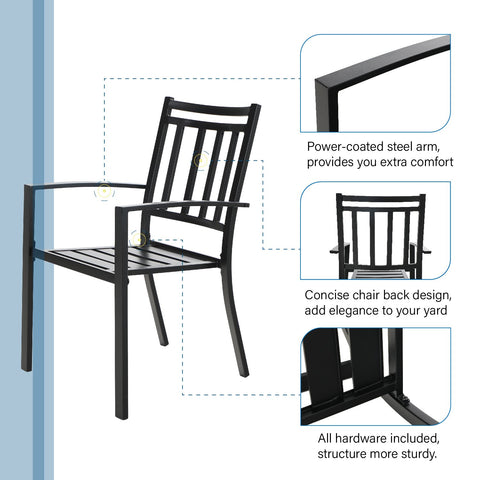 Power-coated steel arm, provides you extra comfort

Concise chair back design, add elegance to your yard

All hardware included, structure more sturdy.