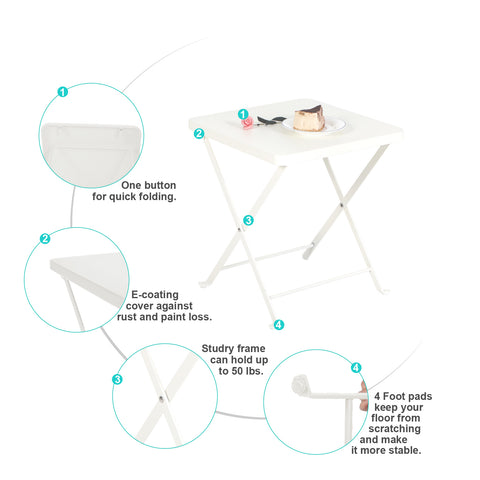 1

One button for quick folding.

2

E-coating cover against rust and paint loss.

3

Studry frame can hold up to 50 lbs.

4

4 Foot pads keep your floor from scratching and make it more stable.

1

2

3

4