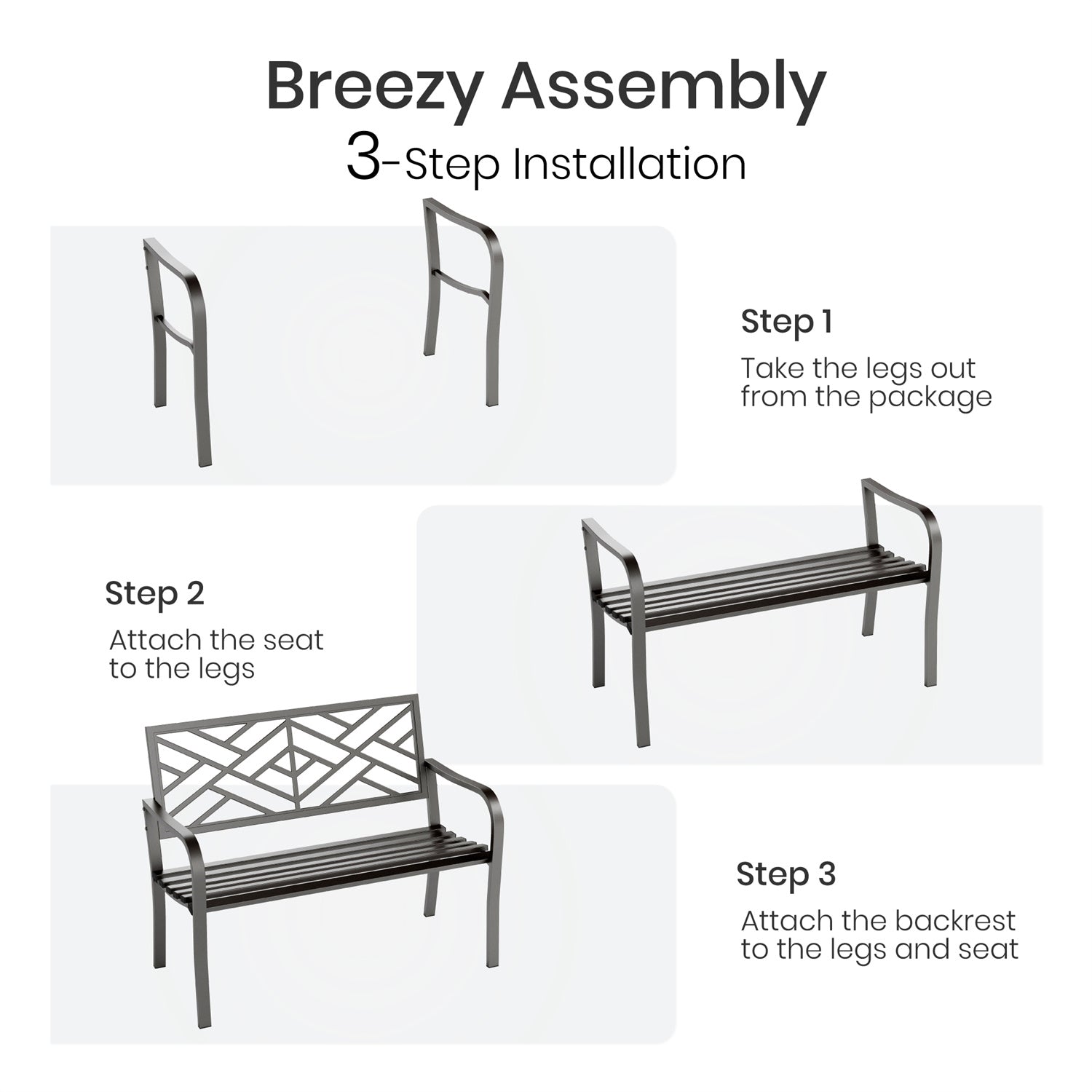 Breezy Assembly
3-Step Installation

Step 1
Take the legs out from the package

Step 2
Attach the seat to the legs

Step 3
Attach the backrest to the legs and seat