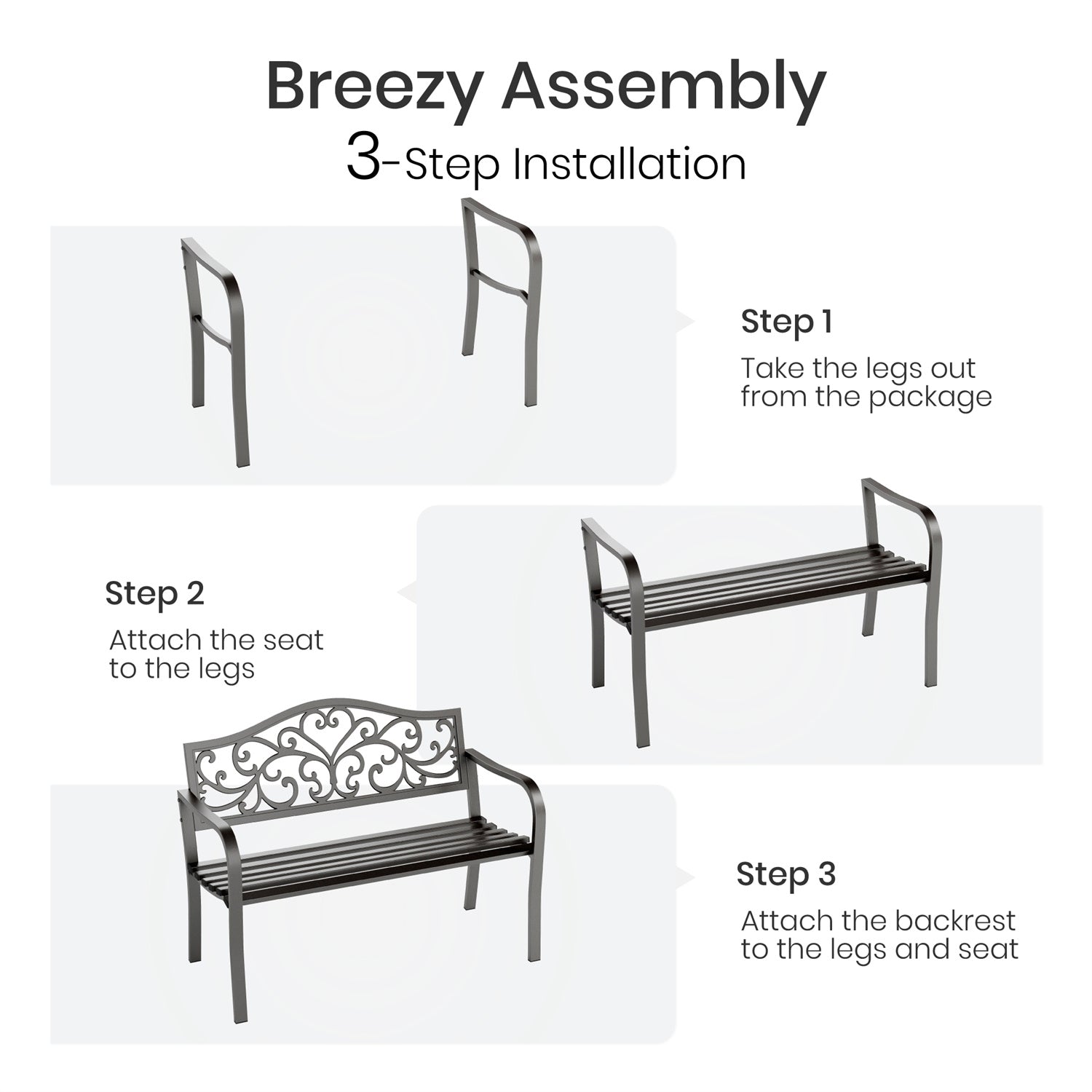 Breezy Assembly
3-Step Installation

Step 1
Take the legs out from the package

Step 2
Attach the seat to the legs

Step 3
Attach the backrest to the legs and seat