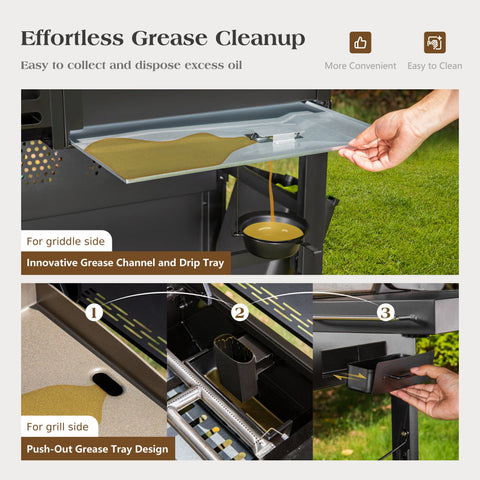 Effortless Grease Cleanup

Easy to collect and dispose excess oil

More Convenient

Easy to Clean

For griddle side

Innovative Grease Channel and Drip Tray

1

2

3

For grill side

Push-Out Grease Tray Design