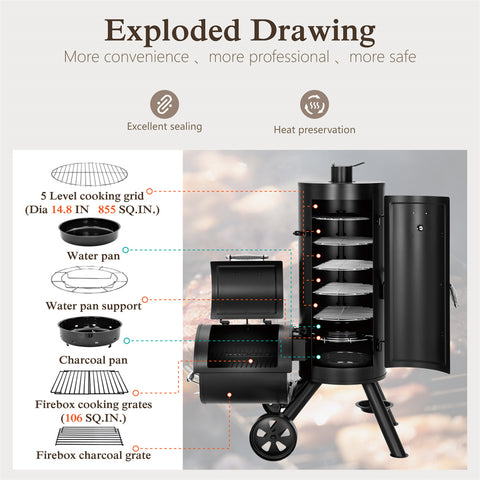 Exploded Drawing

More convenience 、more professional 、more safe

Excellent sealing

Heat preservation

5 Level cooking grid
(Dia 14.8 IN 855 SQ.IN.)

Water pan

Water pan support

Charcoal pan

Firebox cooking grates
(106 SQ.IN.)

Firebox charcoal grate