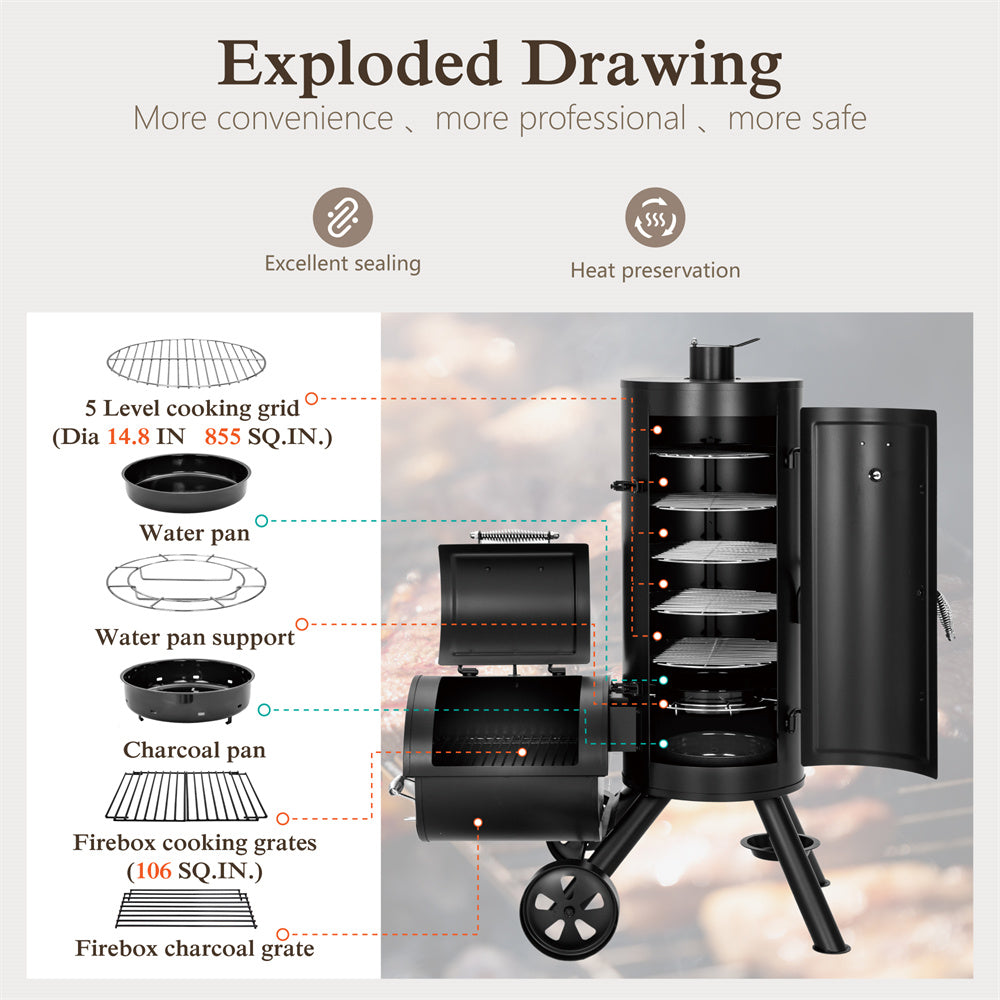 Exploded Drawing

More convenience 、more professional 、more safe

Excellent sealing

Heat preservation

5 Level cooking grid
(Dia 14.8 IN 855 SQ.IN.)

Water pan

Water pan support

Charcoal pan

Firebox cooking grates
(106 SQ.IN.)

Firebox charcoal grate