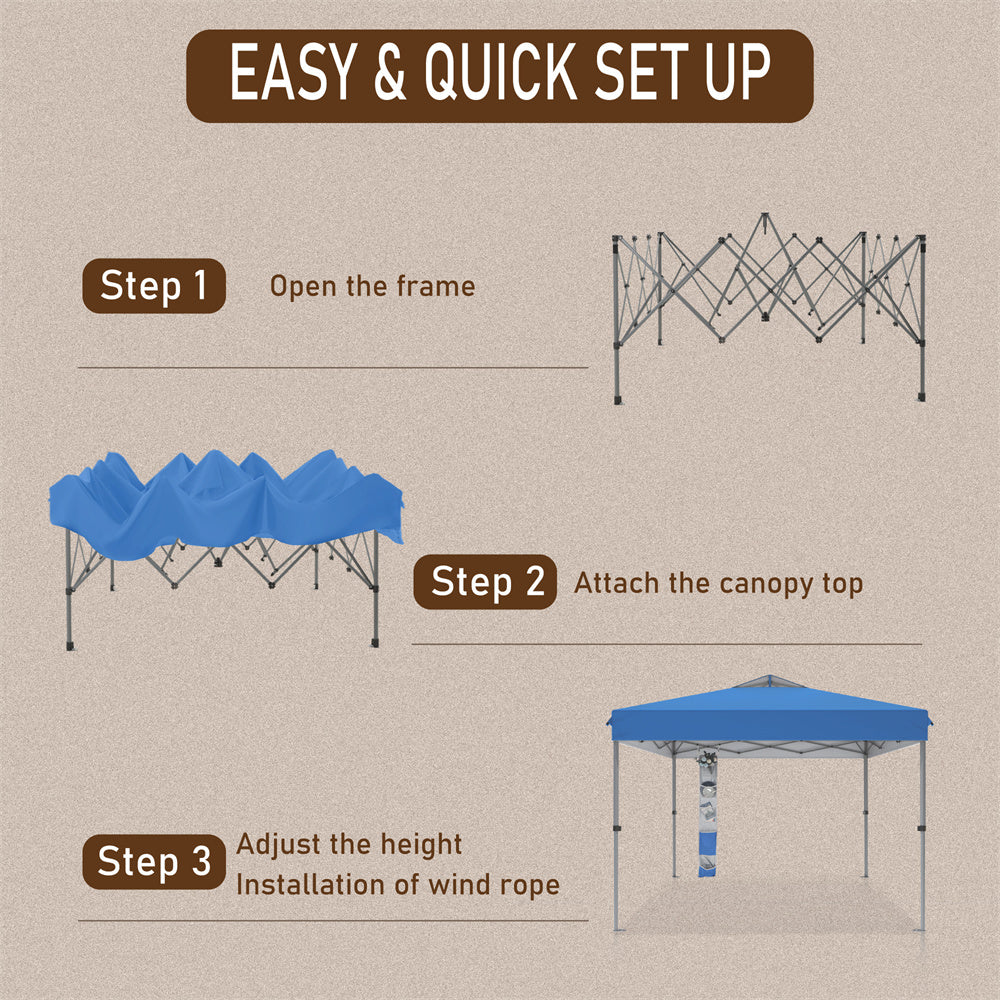 EASY & QUICK SET UP

Step 1 Open the frame

Step 2 Attach the canopy top

Step 3 Adjust the height
Installation of wind rope