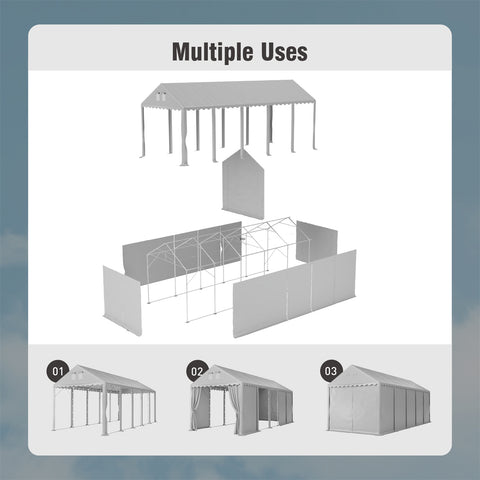 Multiple Uses

01

02

03