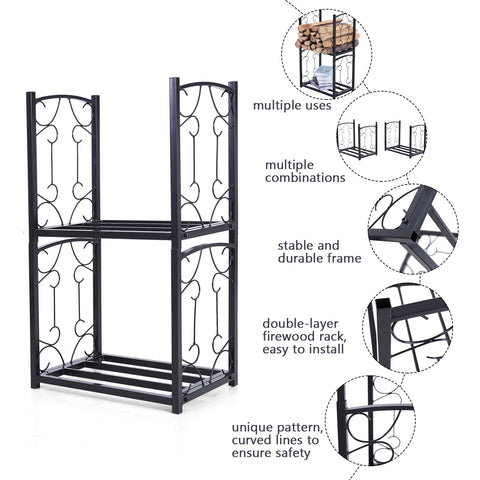 multiple uses

multiple combinations

stable and durable frame

double-layer firewood rack, easy to install

unique pattern, curved lines to ensure safety