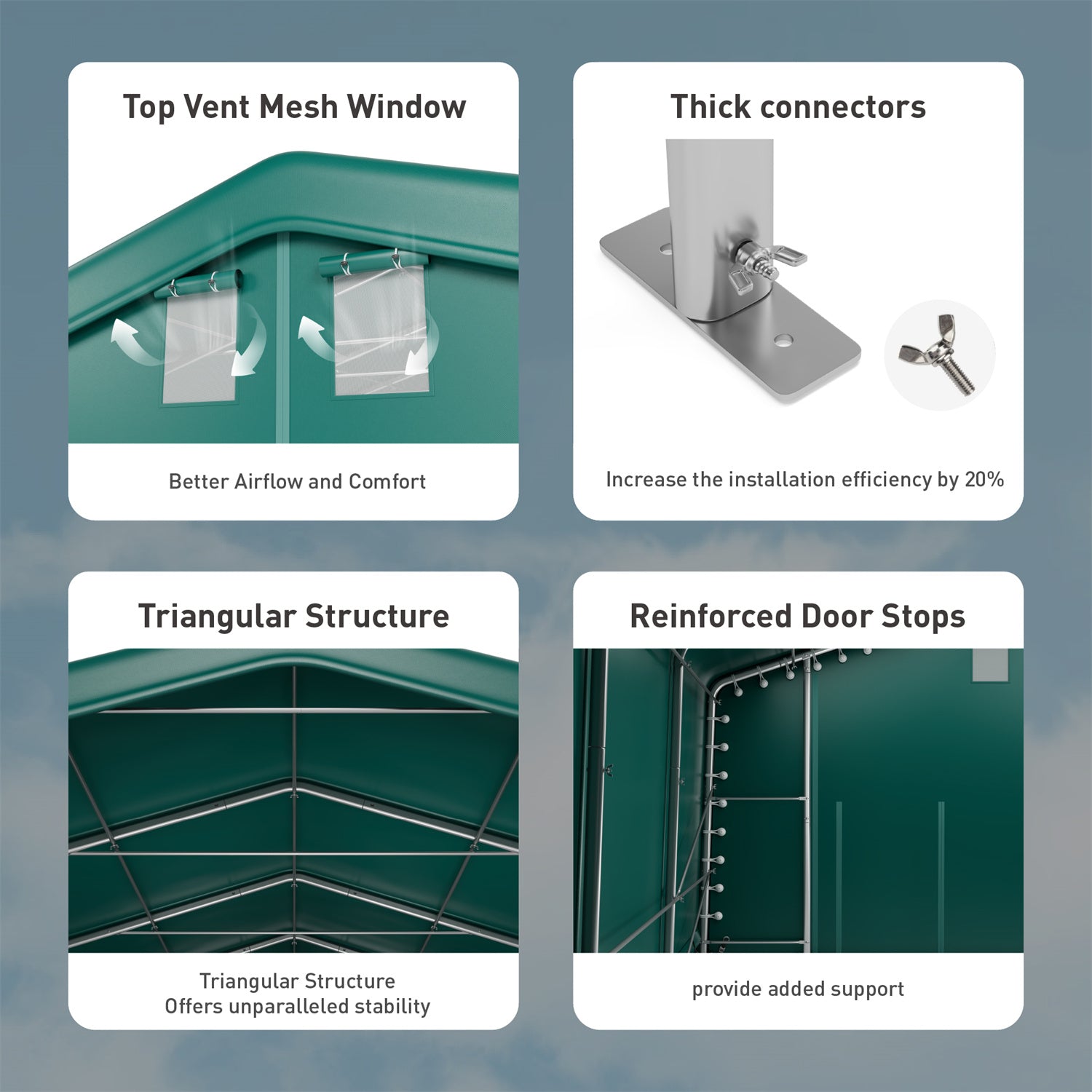 Top Vent Mesh Window

Better Airflow and Comfort

Thick connectors

Increase the installation efficiency by 20%

Triangular Structure

Triangular Structure
Offers unparalleled stability

Reinforced Door Stops

provide added support