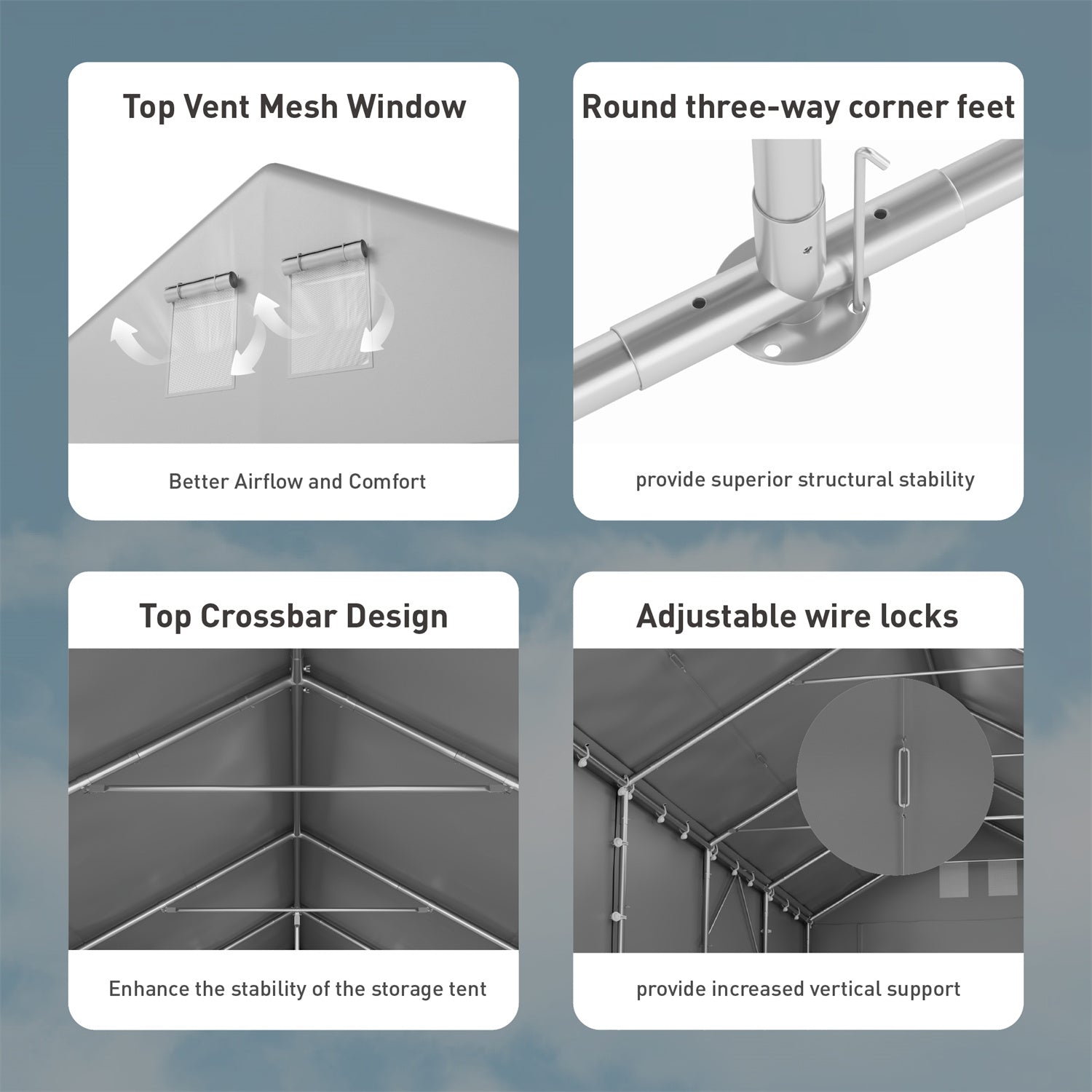 Top Vent Mesh Window

Better Airflow and Comfort

Round three-way corner feet

provide superior structural stability

Top Crossbar Design

Enhance the stability of the storage tent

Adjustable wire locks

provide increased vertical support