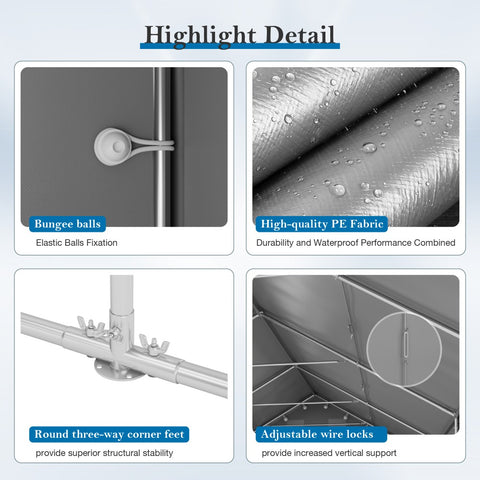 Highlight Detail

Bungee balls

Elastic Balls Fixation

High-quality PE Fabric

Durability and Waterproof Performance Combined

Round three-way corner feet

provide superior structural stability

Adjustable wire locks

provide increased vertical support