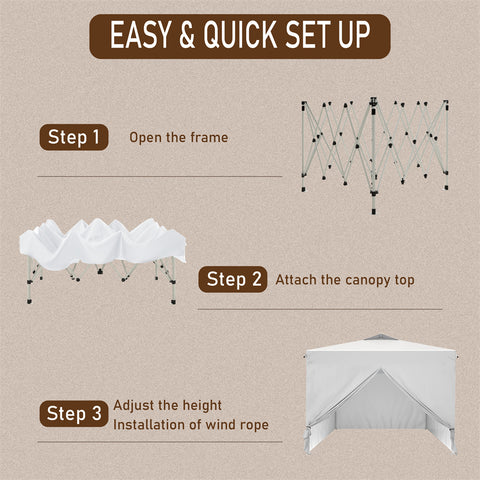 EASY & QUICK SET UP

Step 1 Open the frame

Step 2 Attach the canopy top

Step 3 Adjust the height
Installation of wind rope