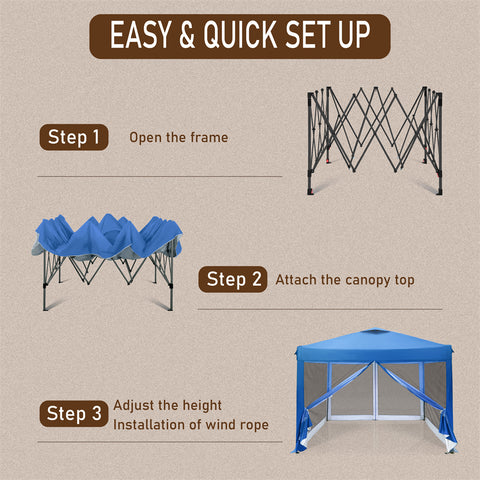 EASY & QUICK SET UP

Step 1 Open the frame

Step 2 Attach the canopy top

Step 3 Adjust the height
Installation of wind rope