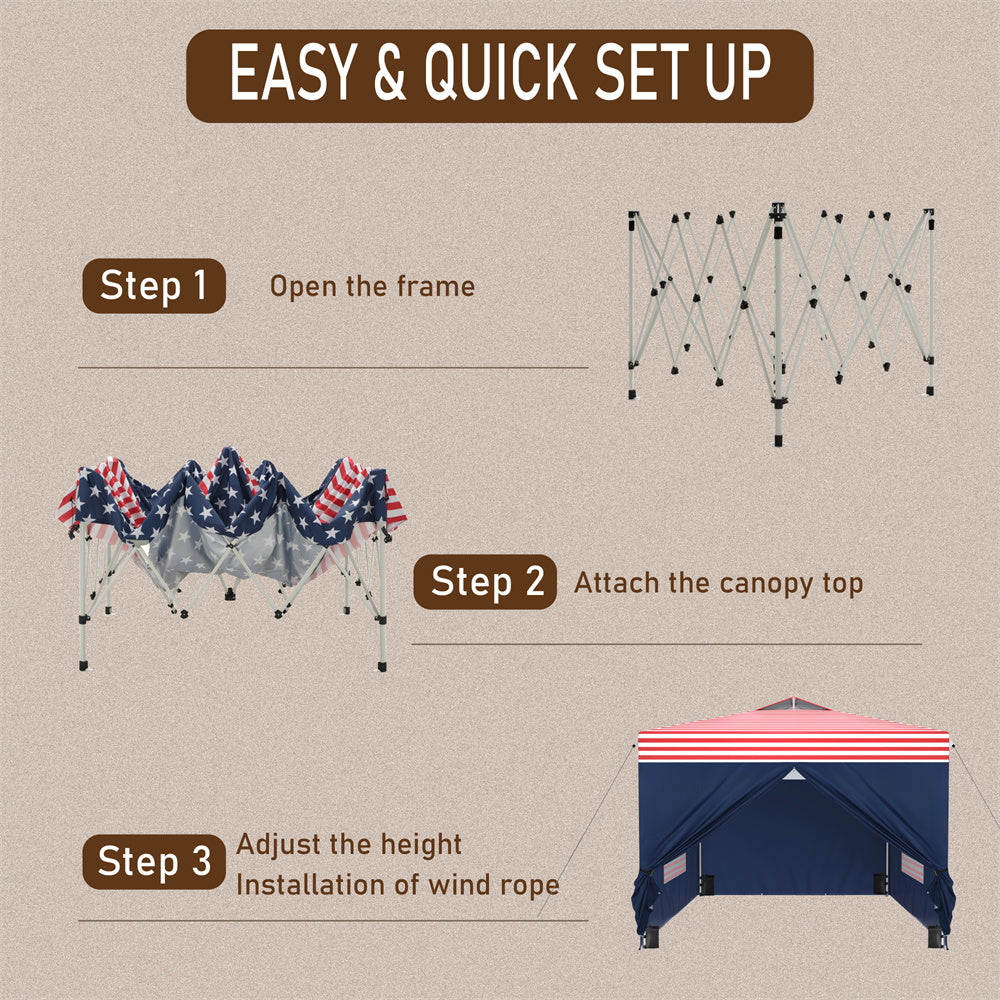 EASY & QUICK SET UP

Step 1 Open the frame

Step 2 Attach the canopy top

Step 3 Adjust the height
Installation of wind rope