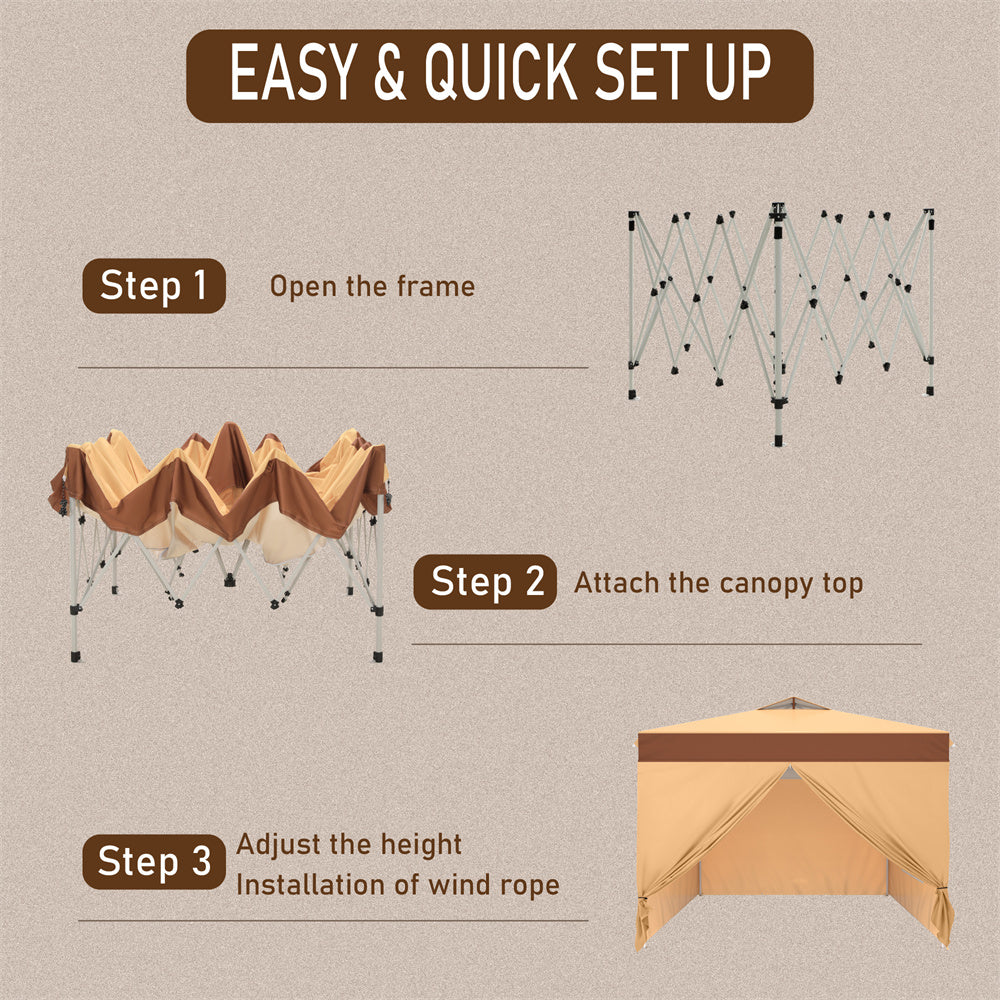 EASY & QUICK SET UP

Step 1 Open the frame

Step 2 Attach the canopy top

Step 3 Adjust the height
Installation of wind rope