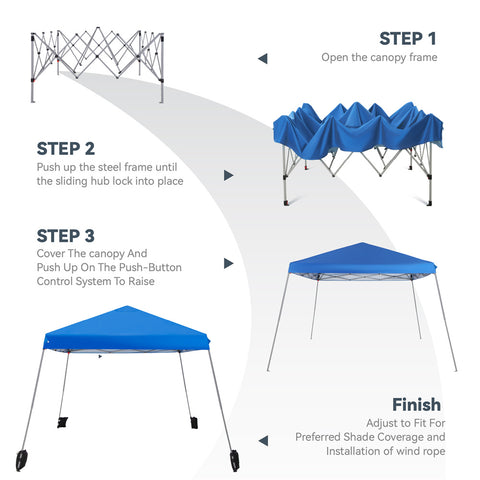 STEP 1
Open the canopy frame

STEP 2
Push up the steel frame until the sliding hub lock into place

STEP 3
Cover The canopy And Push Up On The Push-Button Control System To Raise

Finish
Adjust to Fit For Preferred Shade Coverage and Installation of wind rope