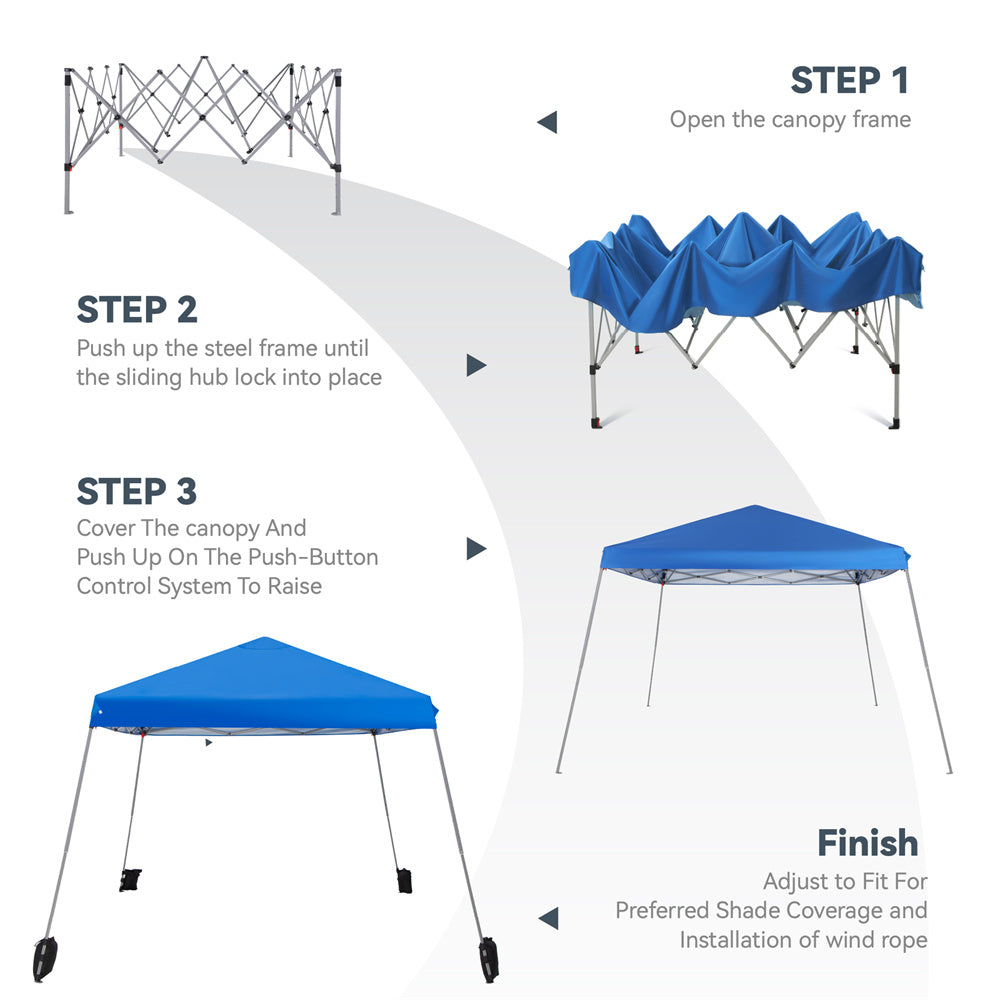 STEP 1
Open the canopy frame

STEP 2
Push up the steel frame until the sliding hub lock into place

STEP 3
Cover The canopy And Push Up On The Push-Button Control System To Raise

Finish
Adjust to Fit For Preferred Shade Coverage and Installation of wind rope