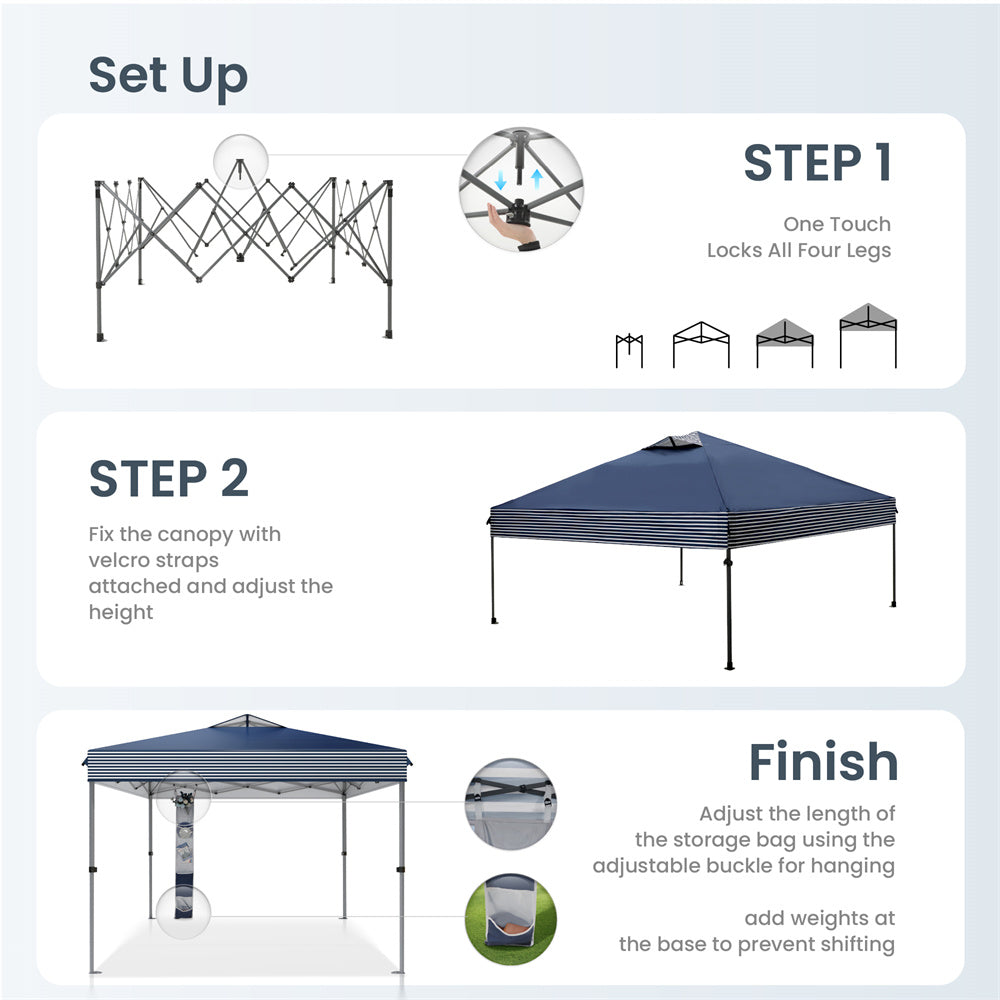 Set Up

STEP 1

One Touch
Locks All Four Legs

STEP 2

Fix the canopy with velcro straps attached and adjust the height

Finish

Adjust the length of the storage bag using the adjustable buckle for hanging

add weights at the base to prevent shifting