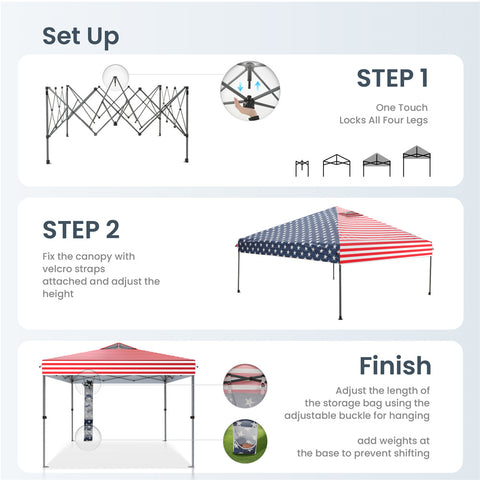 Set Up

STEP 1

One Touch
Locks All Four Legs

STEP 2

Fix the canopy with velcro straps attached and adjust the height

Finish

Adjust the length of the storage bag using the adjustable buckle for hanging

add weights at the base to prevent shifting