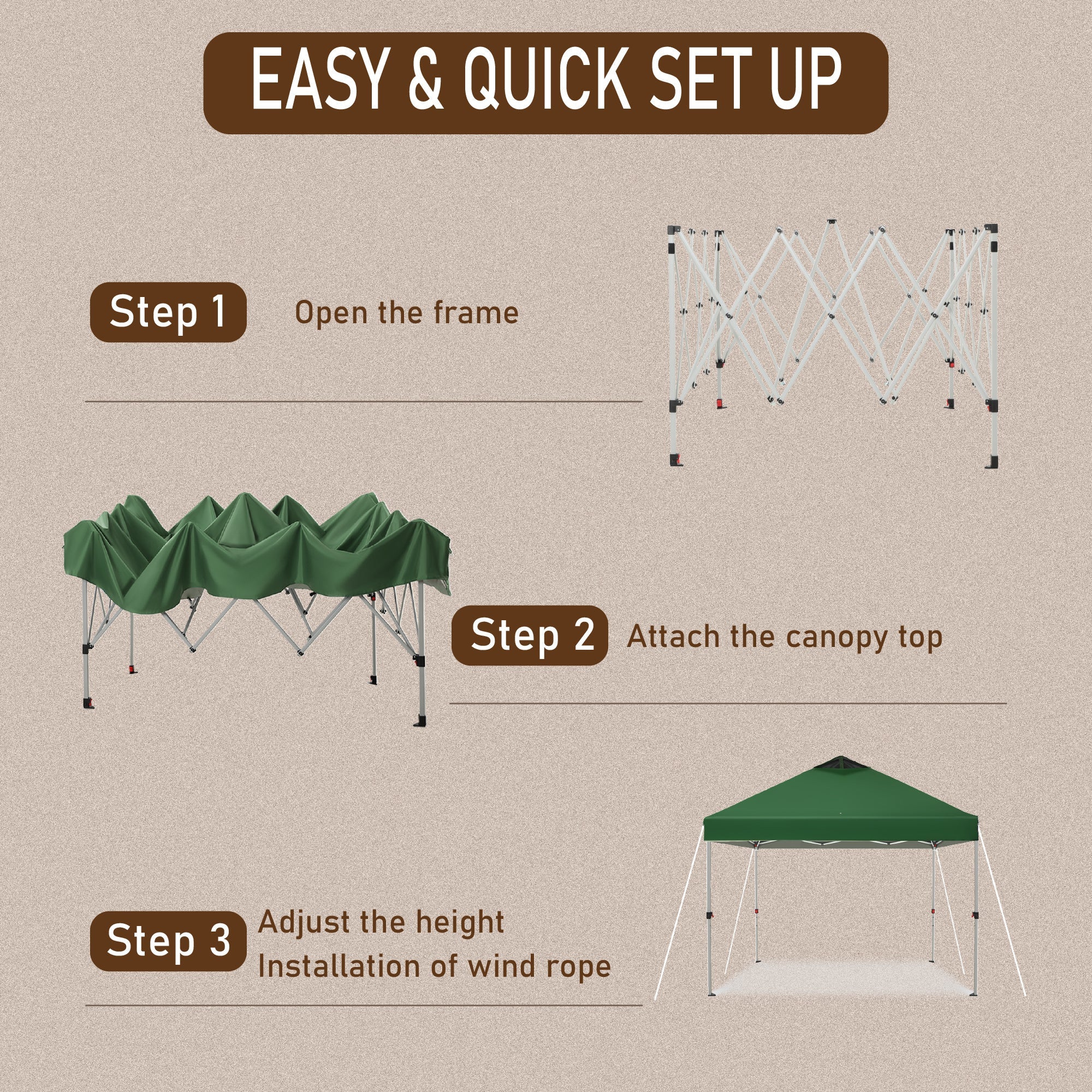 EASY & QUICK SET UP

Step 1 Open the frame

Step 2 Attach the canopy top

Step 3 Adjust the height
Installation of wind rope