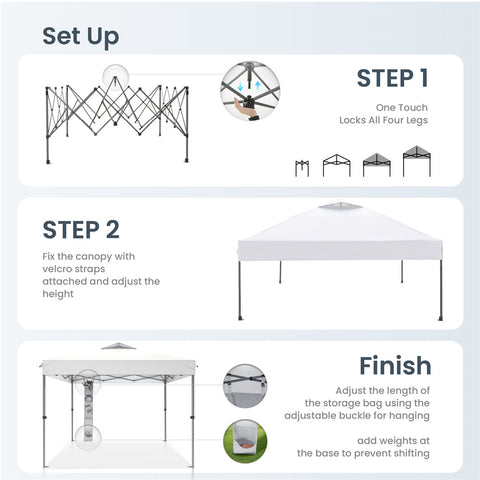 Set Up

STEP 1

One Touch
Locks All Four Legs

STEP 2

Fix the canopy with velcro straps attached and adjust the height

Finish

Adjust the length of the storage bag using the adjustable buckle for hanging

add weights at the base to prevent shifting