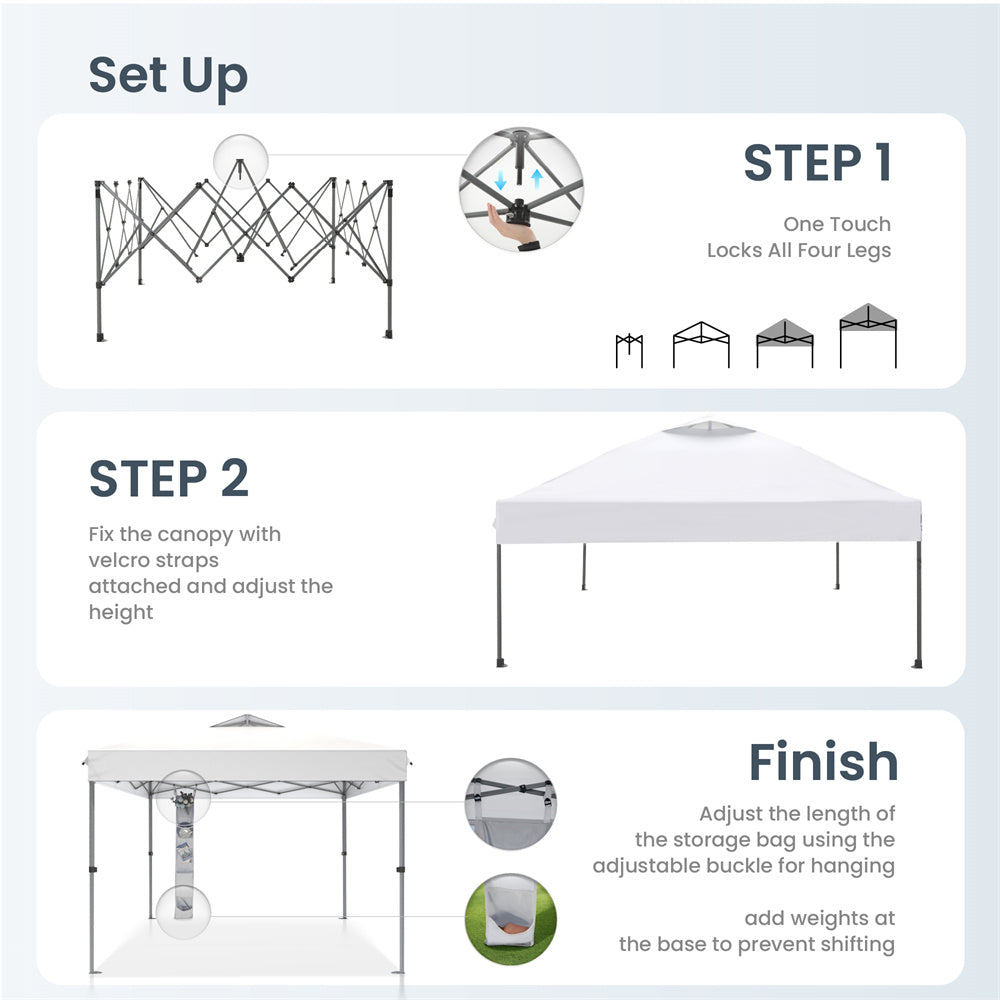 Set Up

STEP 1

One Touch
Locks All Four Legs

STEP 2

Fix the canopy with velcro straps attached and adjust the height

Finish

Adjust the length of the storage bag using the adjustable buckle for hanging

add weights at the base to prevent shifting